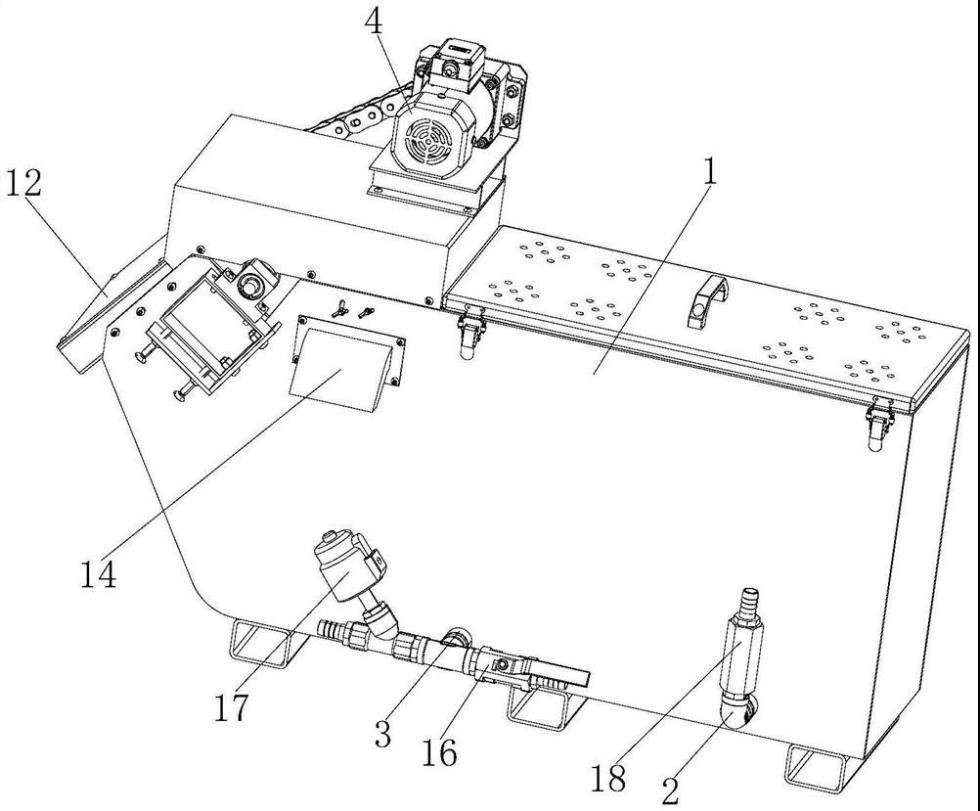 4
12
1
14
17
3
16
18
2