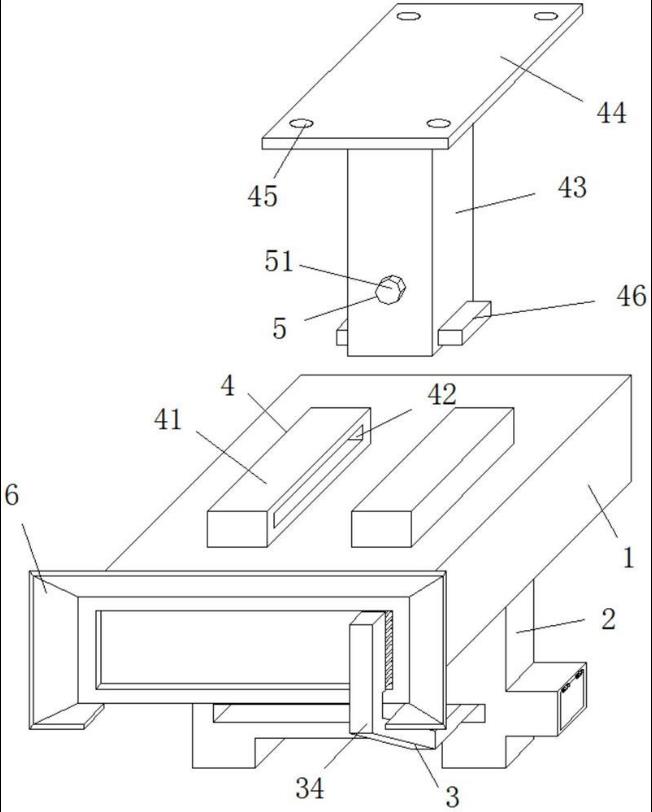 44
45
43
51
5
46
4
42
41
6
1
2
34
3