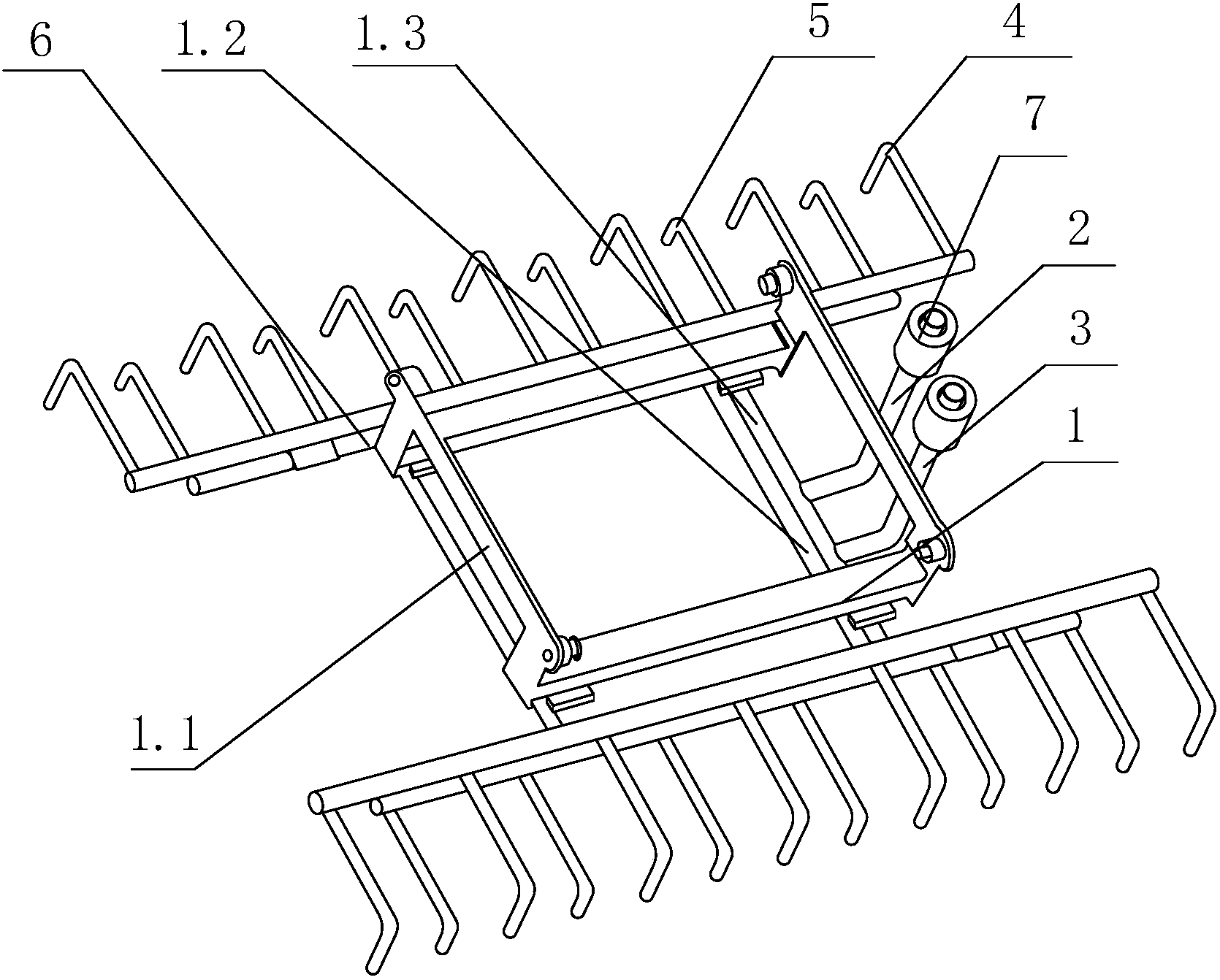 6
1.2
1.3
5
4
7
2
3
1
1.1