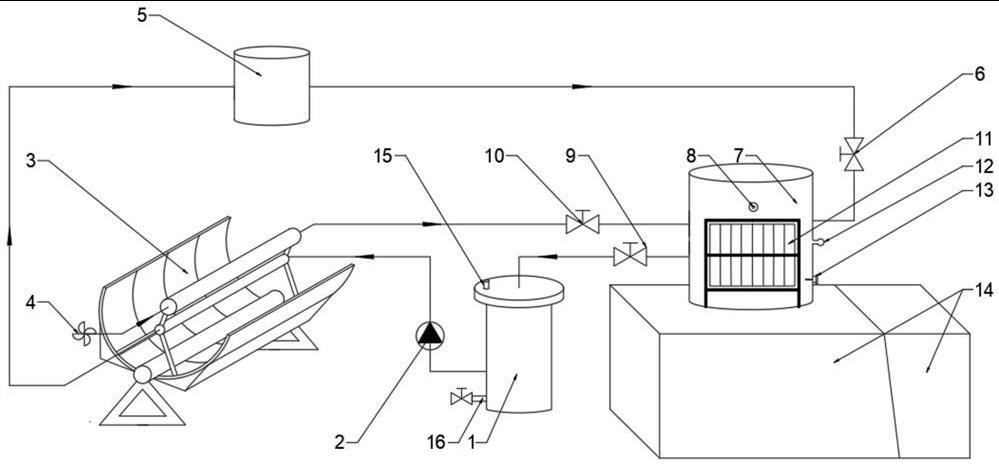 5
6
3
15
10
9
8
7
11
12
13
4
14
2
16
1