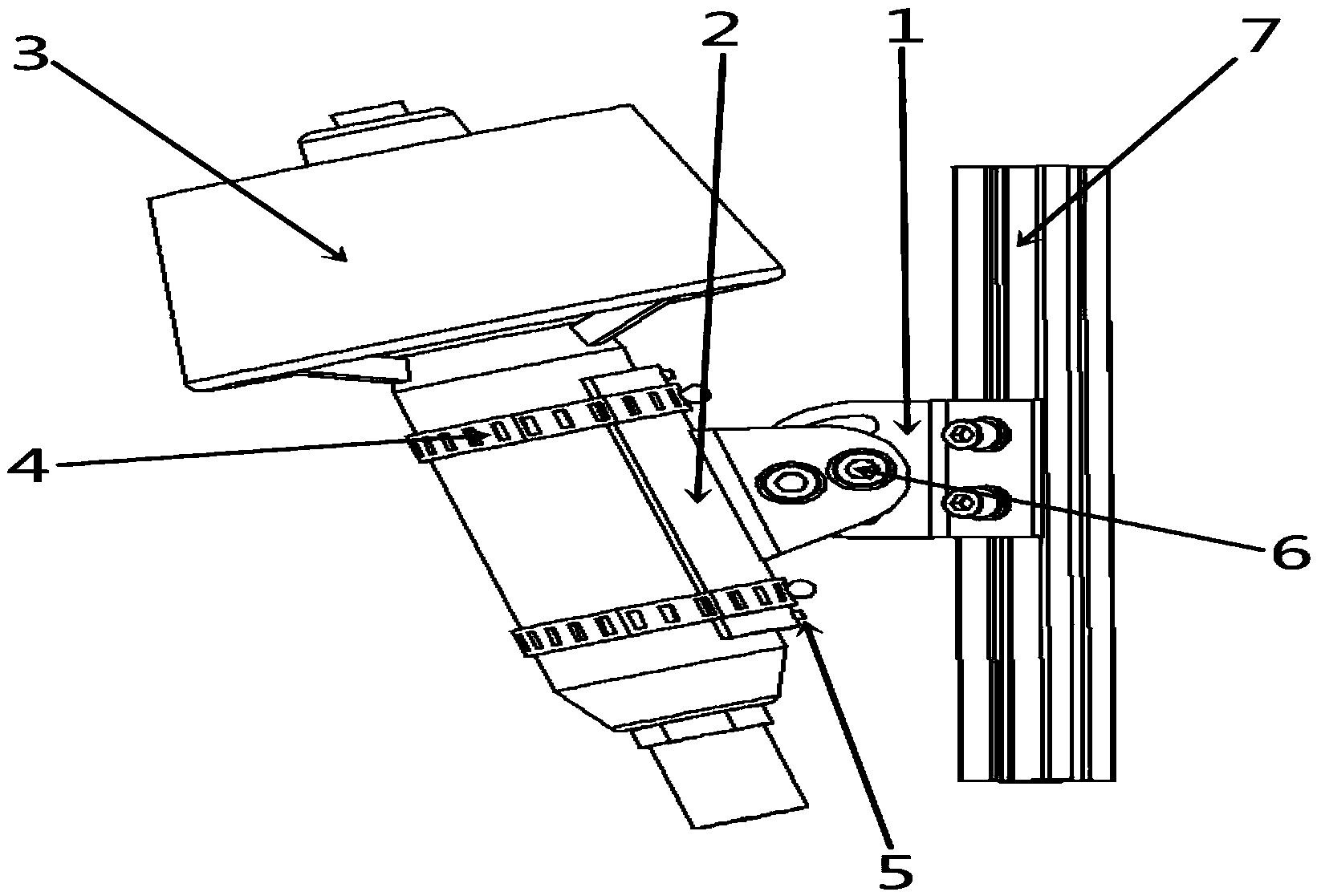 3
2
1
7
4
6
5