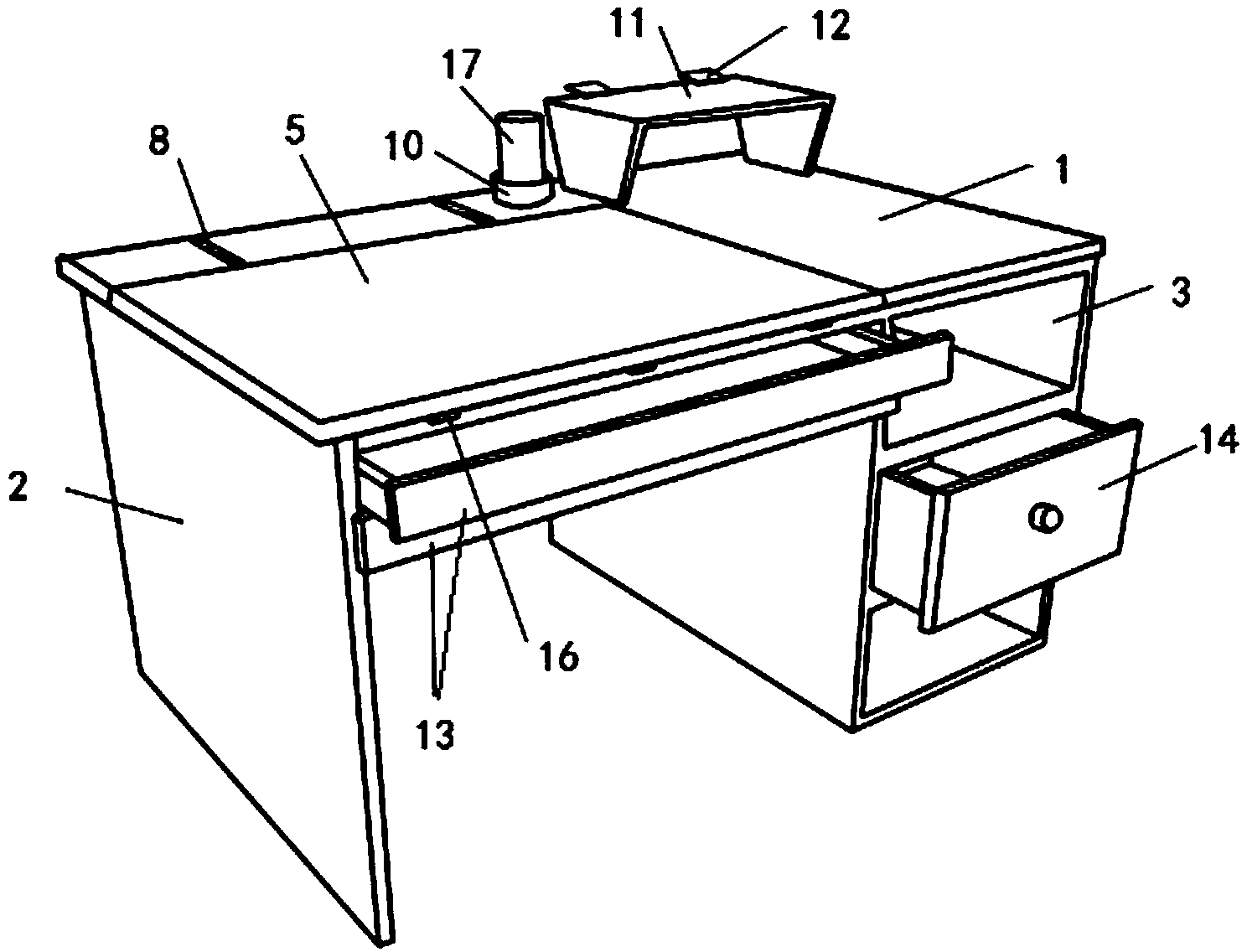 11
12
17
8
5
10
1
3
14
2
16
13