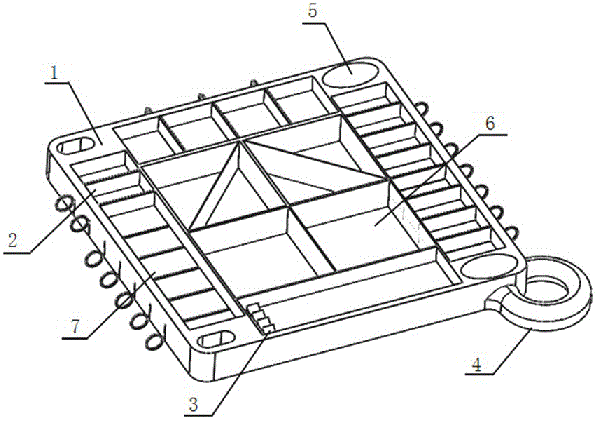 5
1
6
2
7
4
3