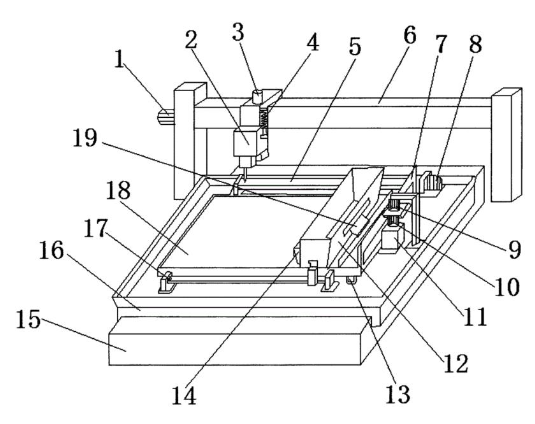 1
2
3
4
5
6
7
8
19
18
17
16
15
9
10
11
12
13
14