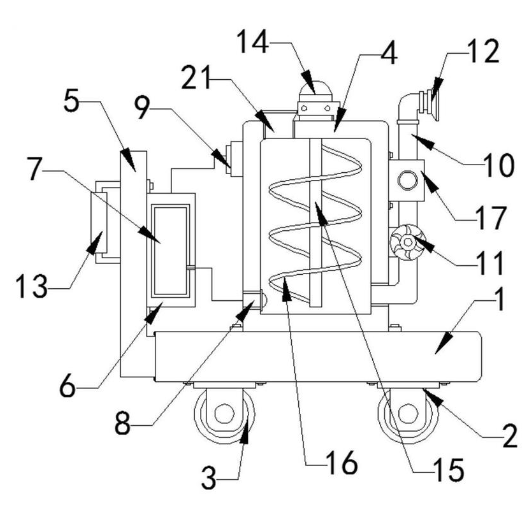 14
4
12
21
5
9
10
7
17
11
13
1
6
8
2
3
16
15