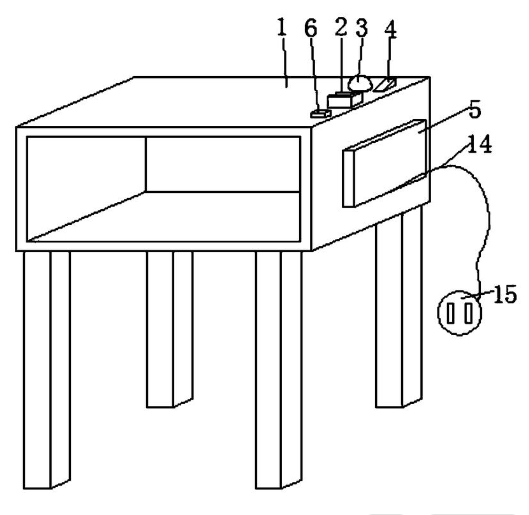 1
6
2
3
4
5
14
15