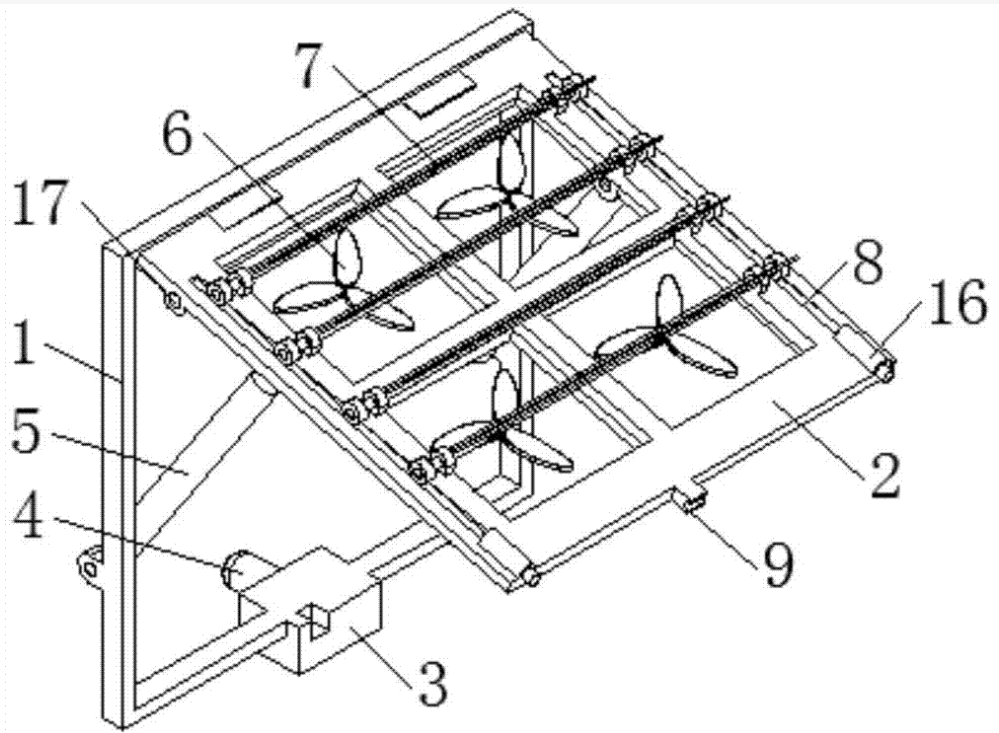 7
6
17
8
16
1
5
2
4
9
3