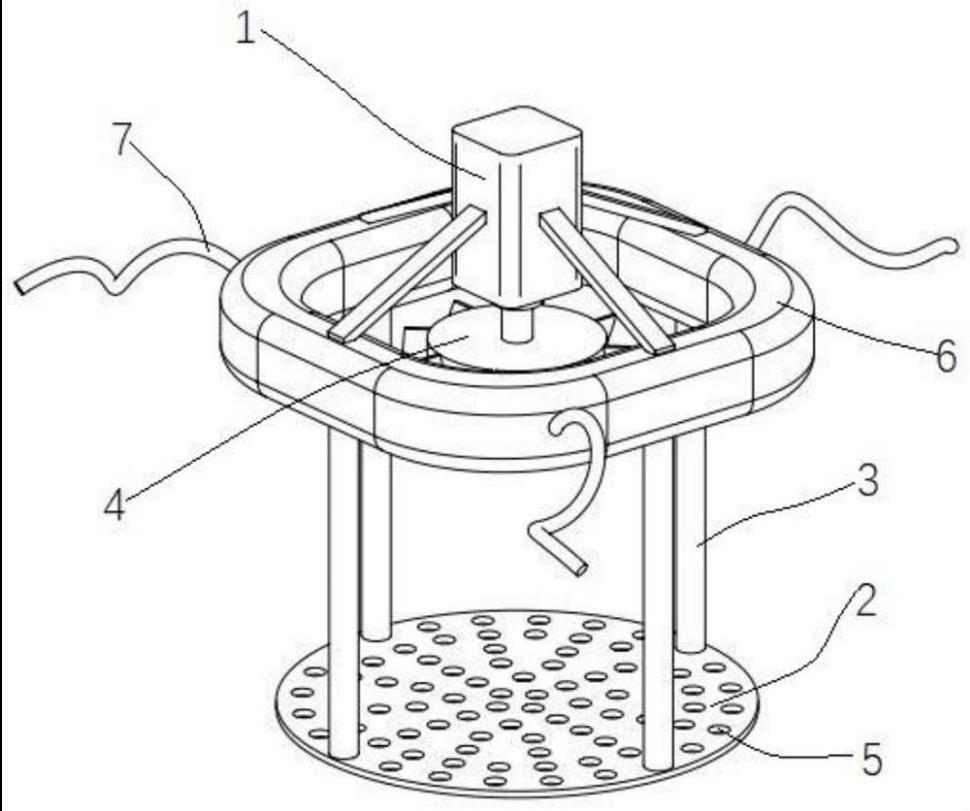 1
7
6
4
3
2
5