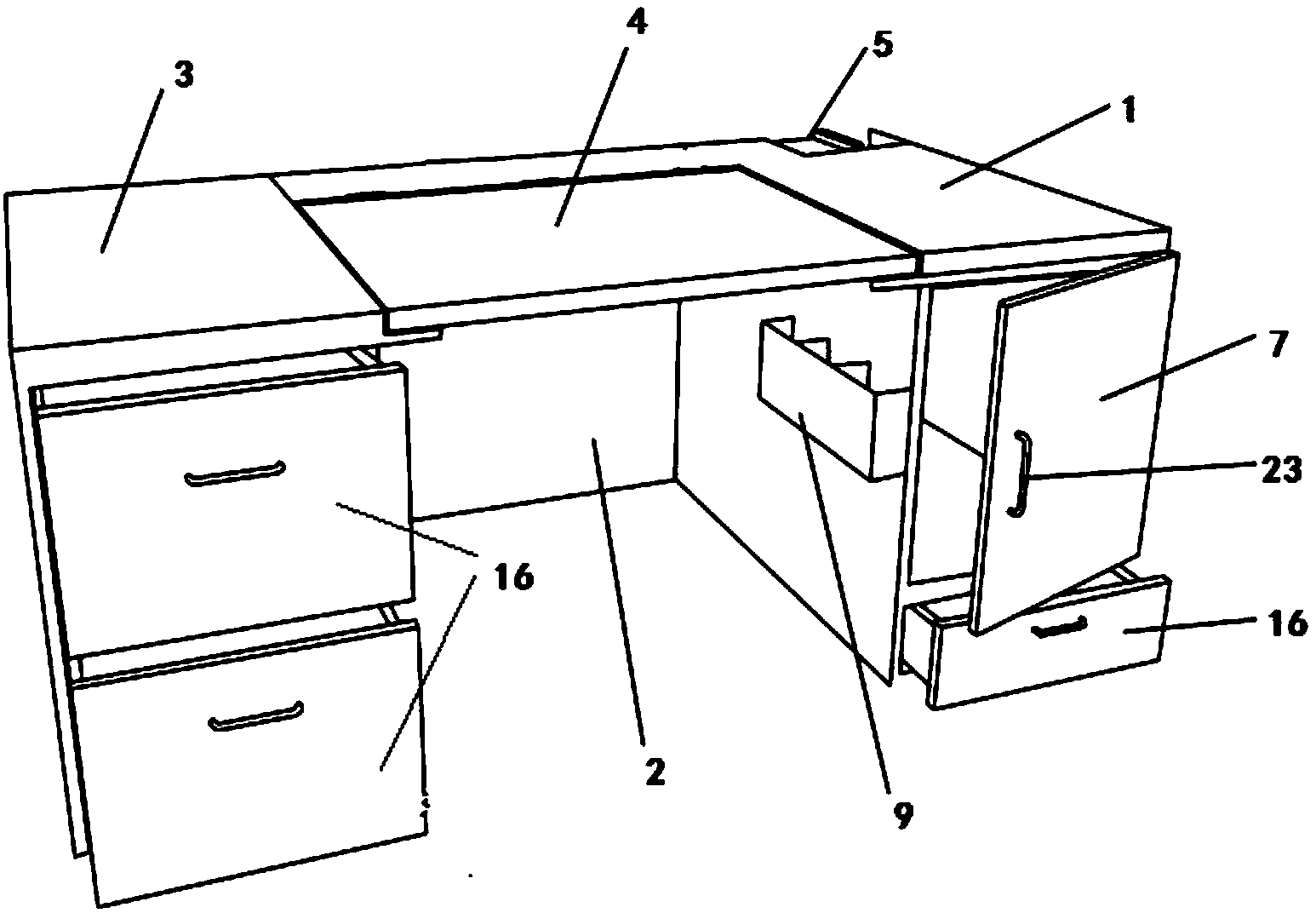 3
4
5
1
7
23
16
16
2
9