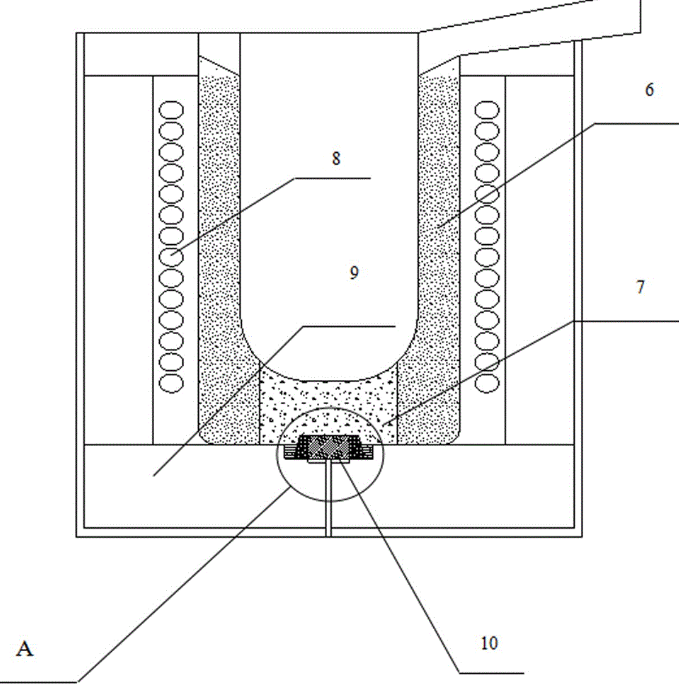 6
8
9
7
A
10