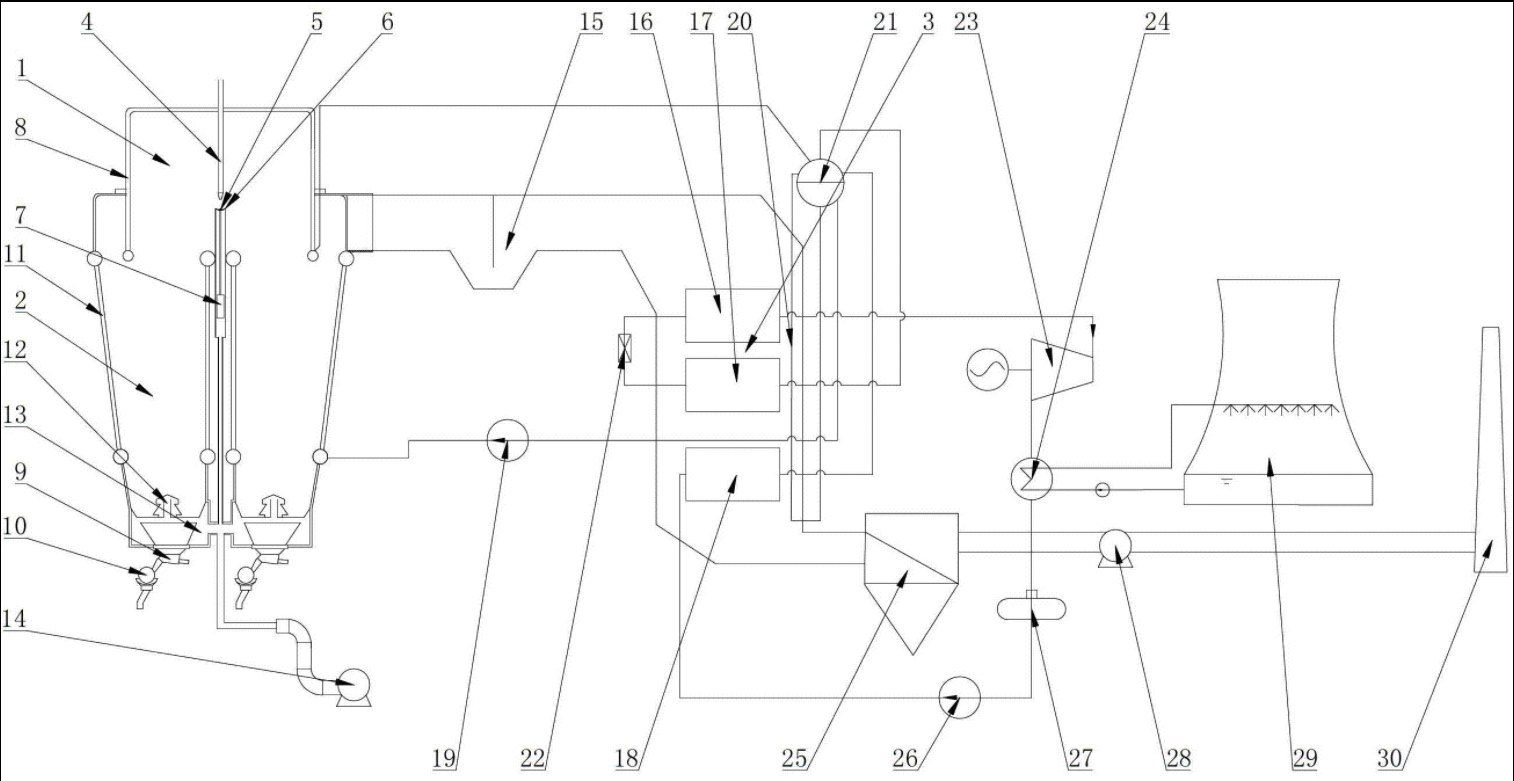 4
5
6
15
16
17
20
21
3
23
24
1
8
7
11
2
12
13
9
10
14
19
22
18
25
26
27
28
29
30