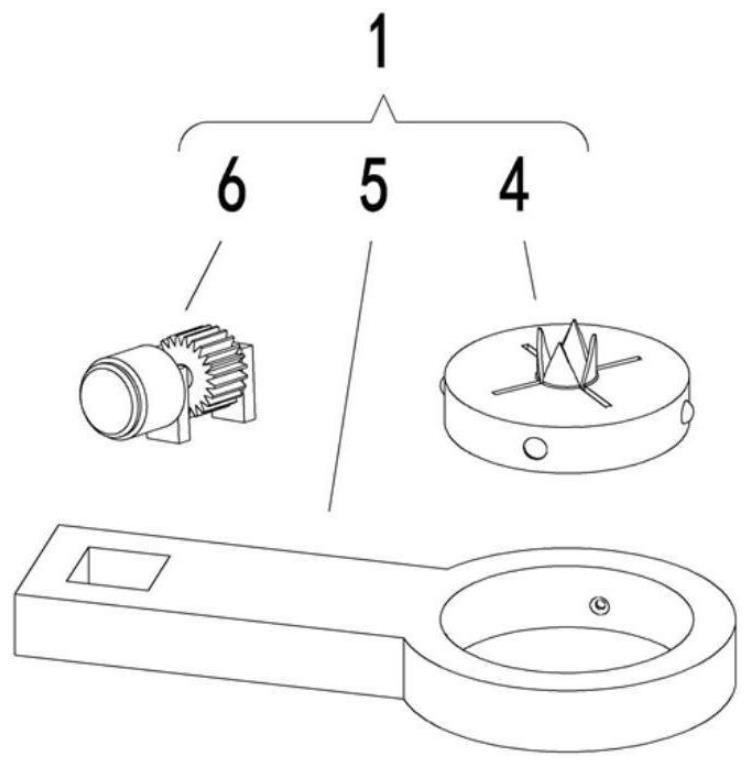 1

6 5 4