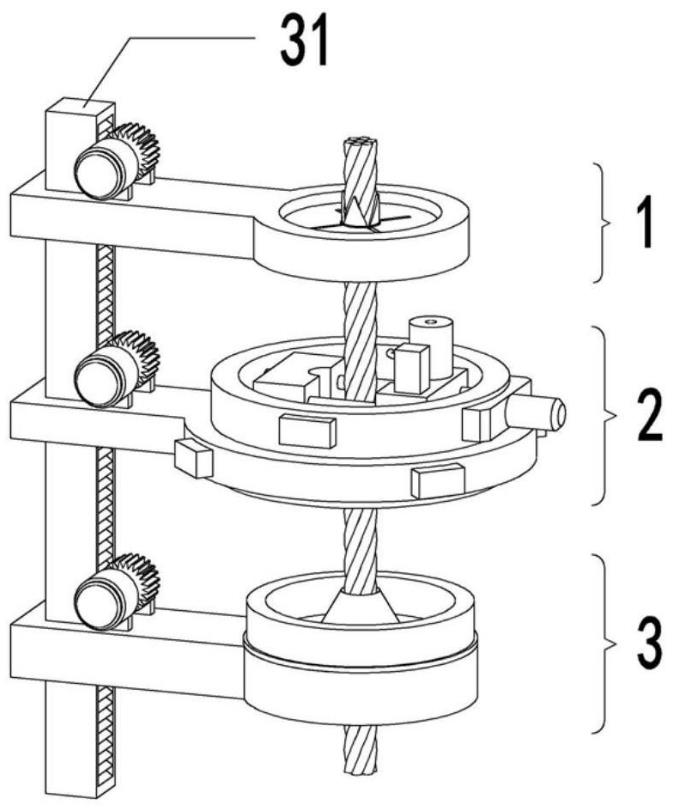 31

1

2

3