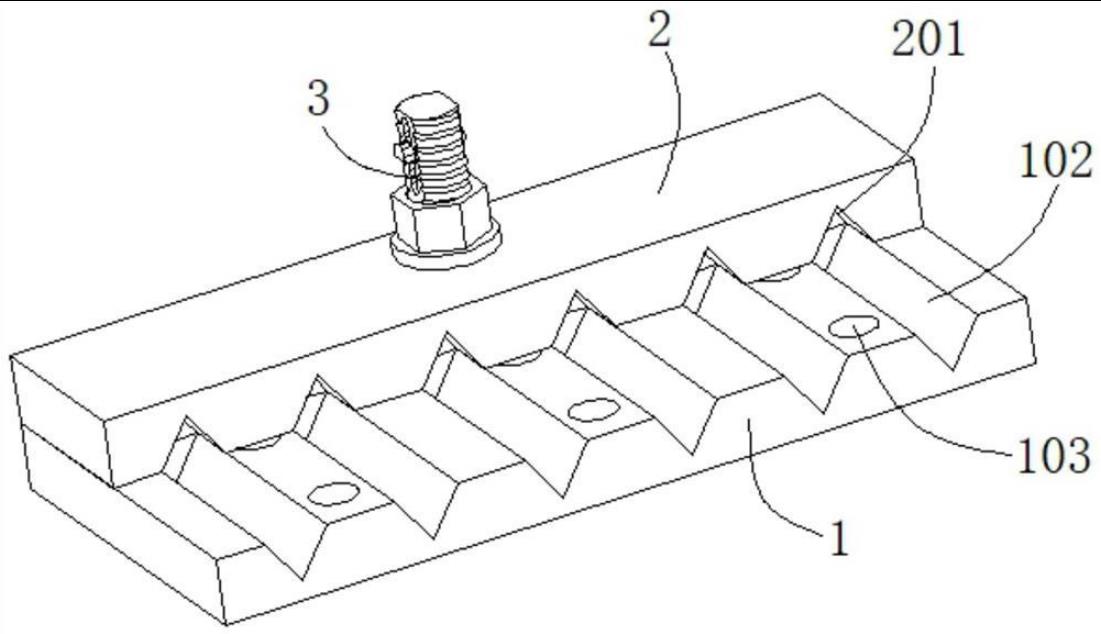 2
201
3
102
103
1