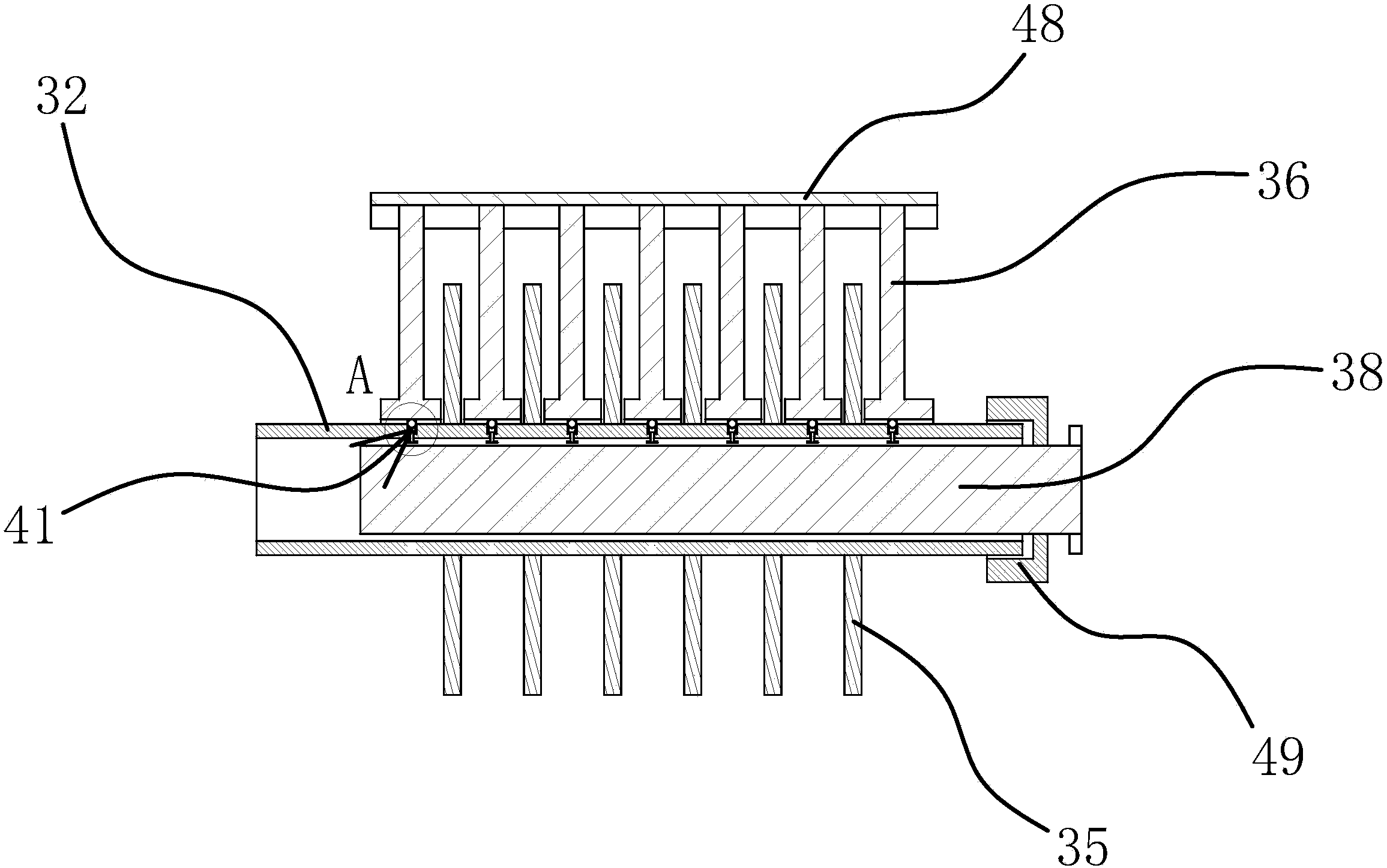 48

32

36

A

38

41

49

35