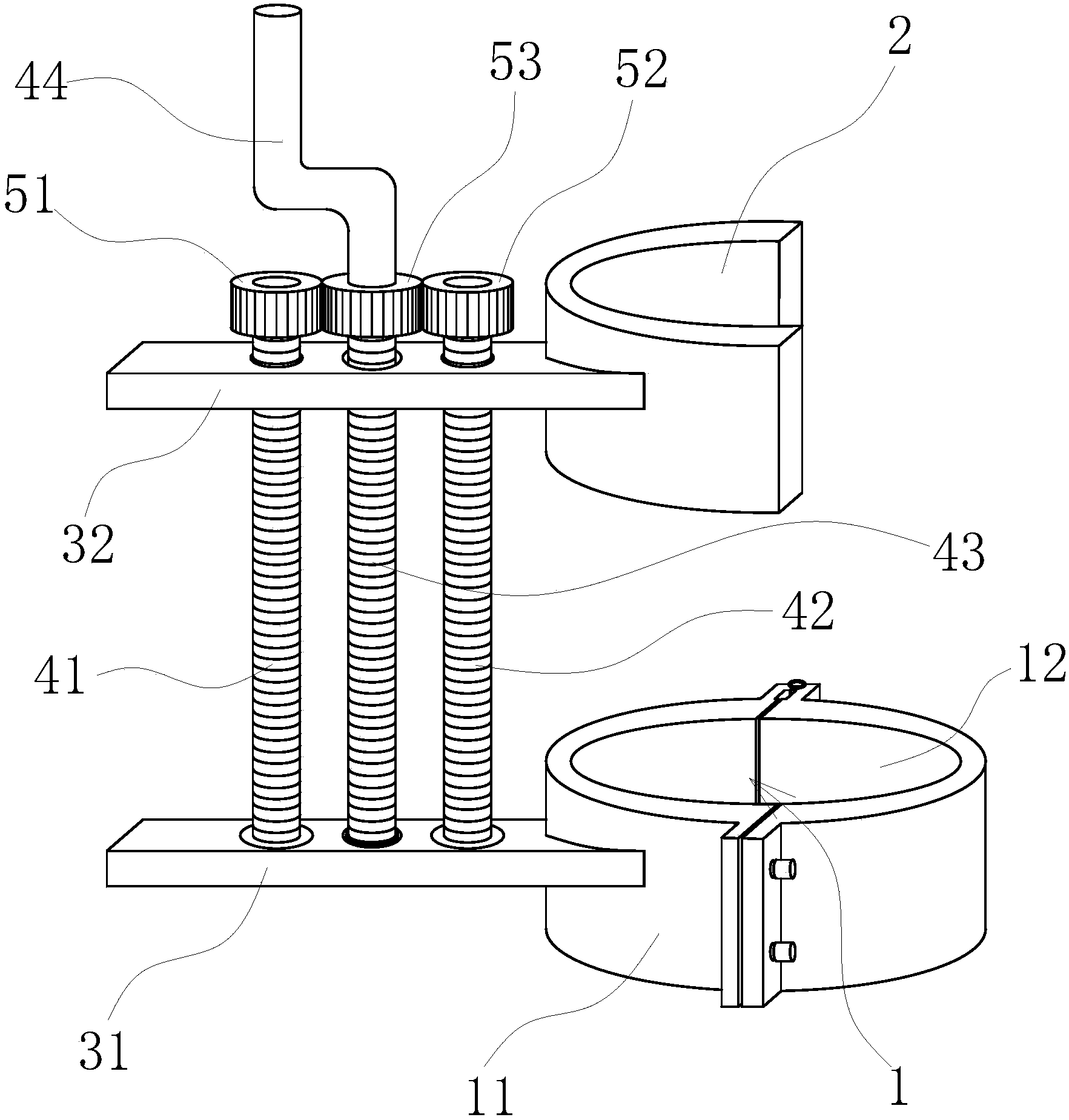 44
53
52
2
51
32
43
42
41
12
31
11
1