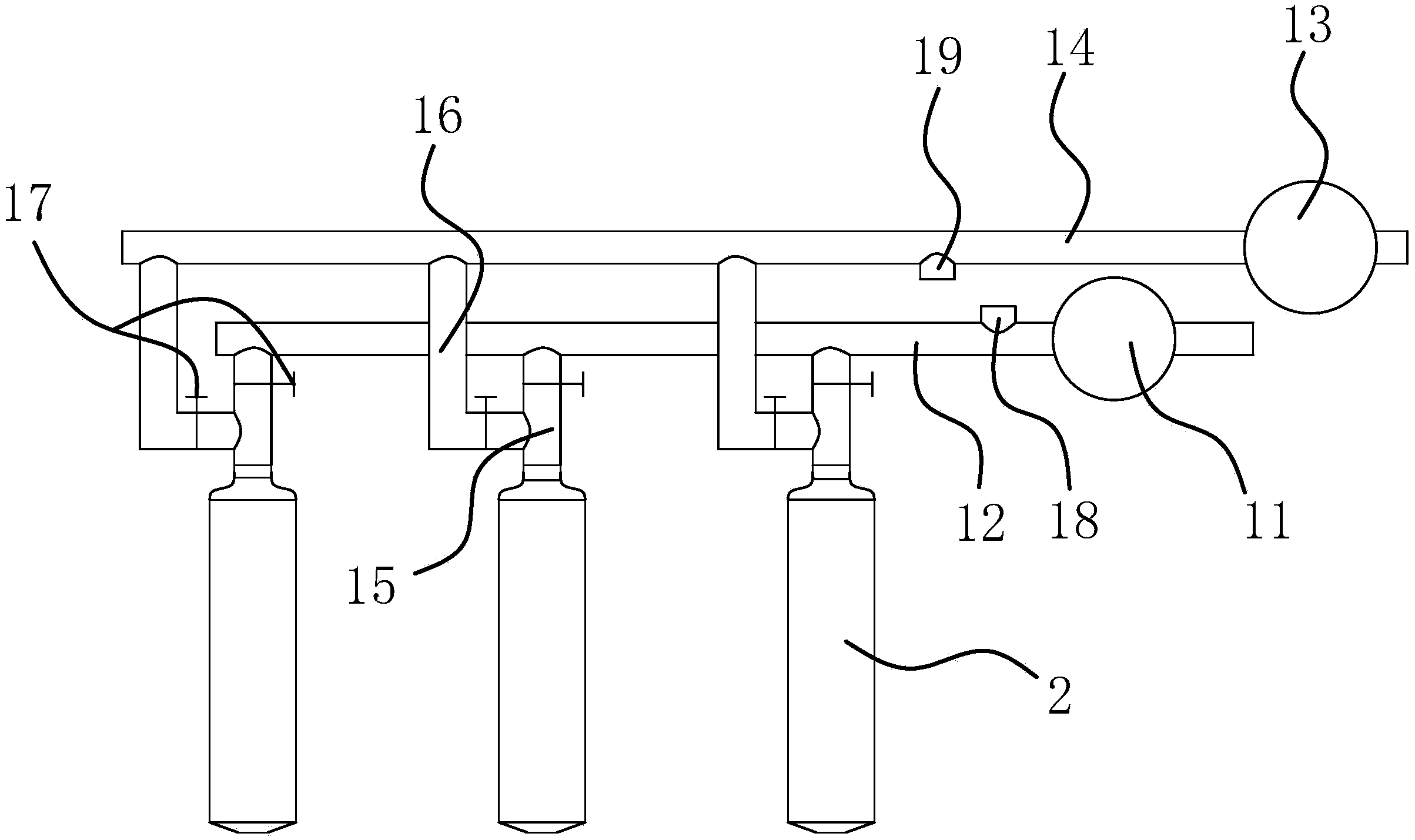 13
19
14
16
17
12
18
11
15
2