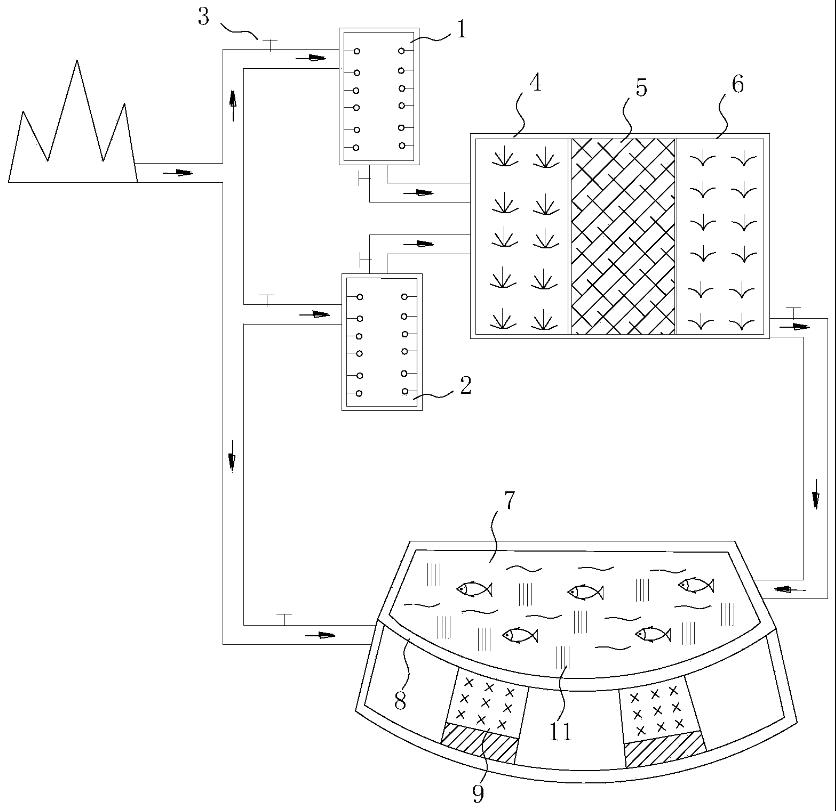 3
1
4
5
6
2
7
8
11
9