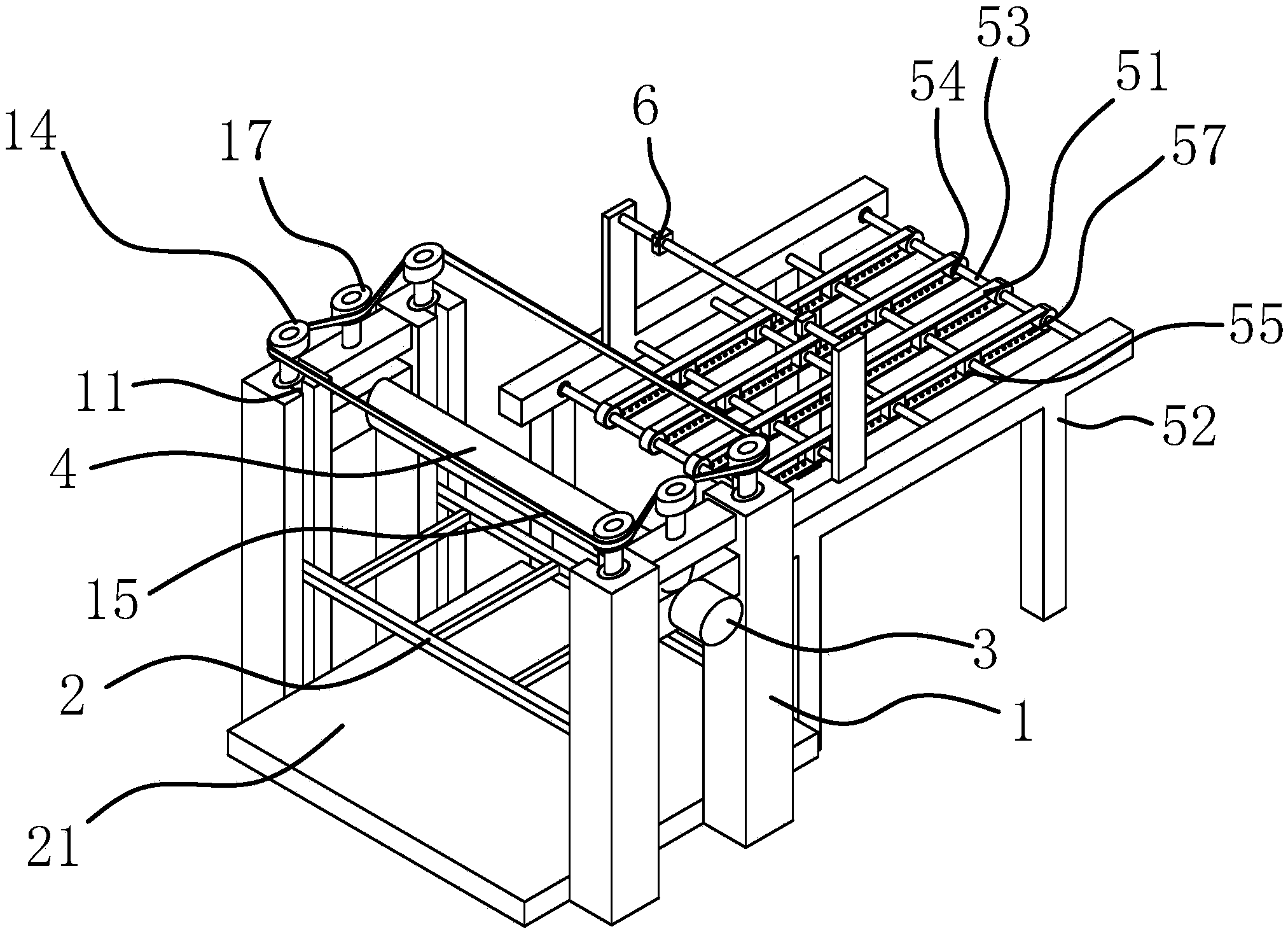 53
54
51
6
57
14
17
55
11
52
4
15
3
2
1
21