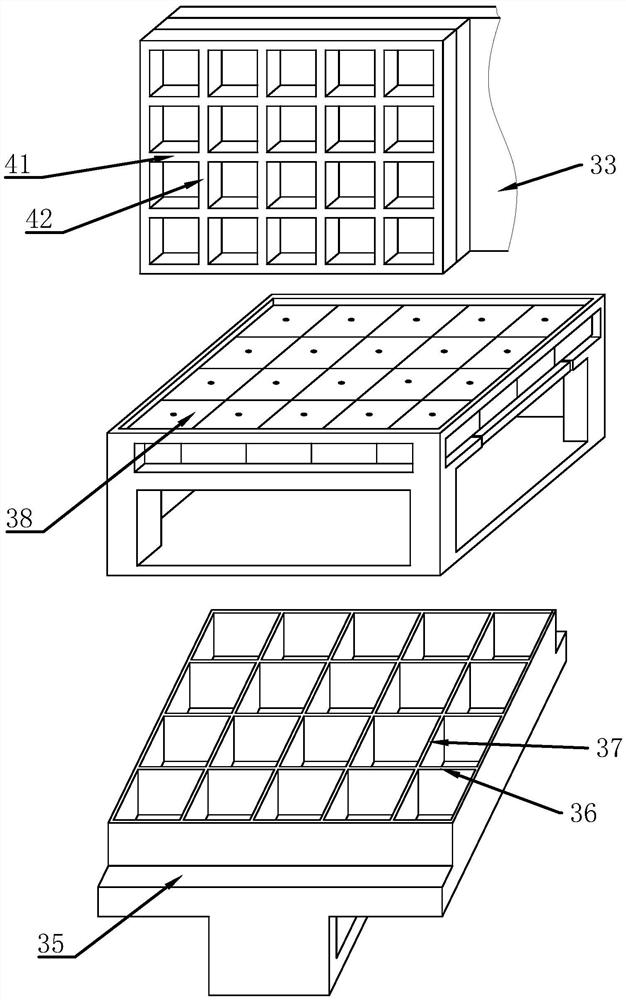 41
42
33
38
37
36
35