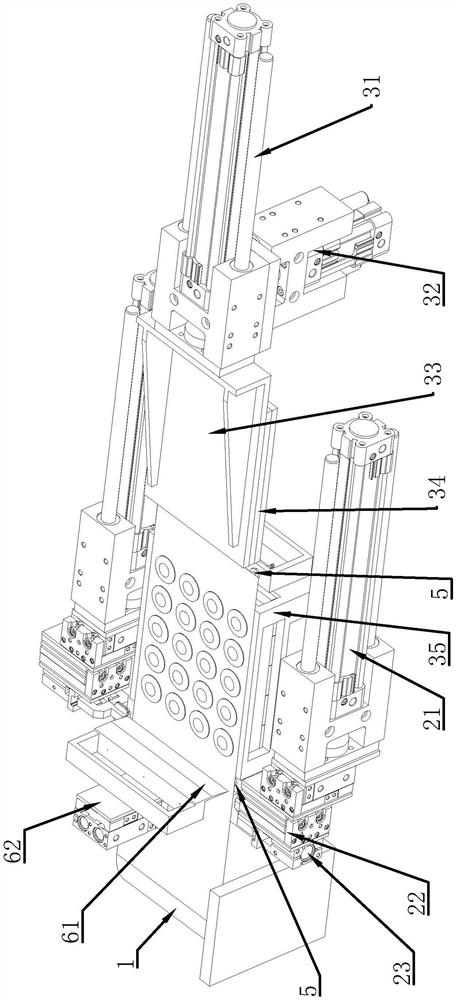 31
32
33
34
5
35
21
22
23
5
1
61
62