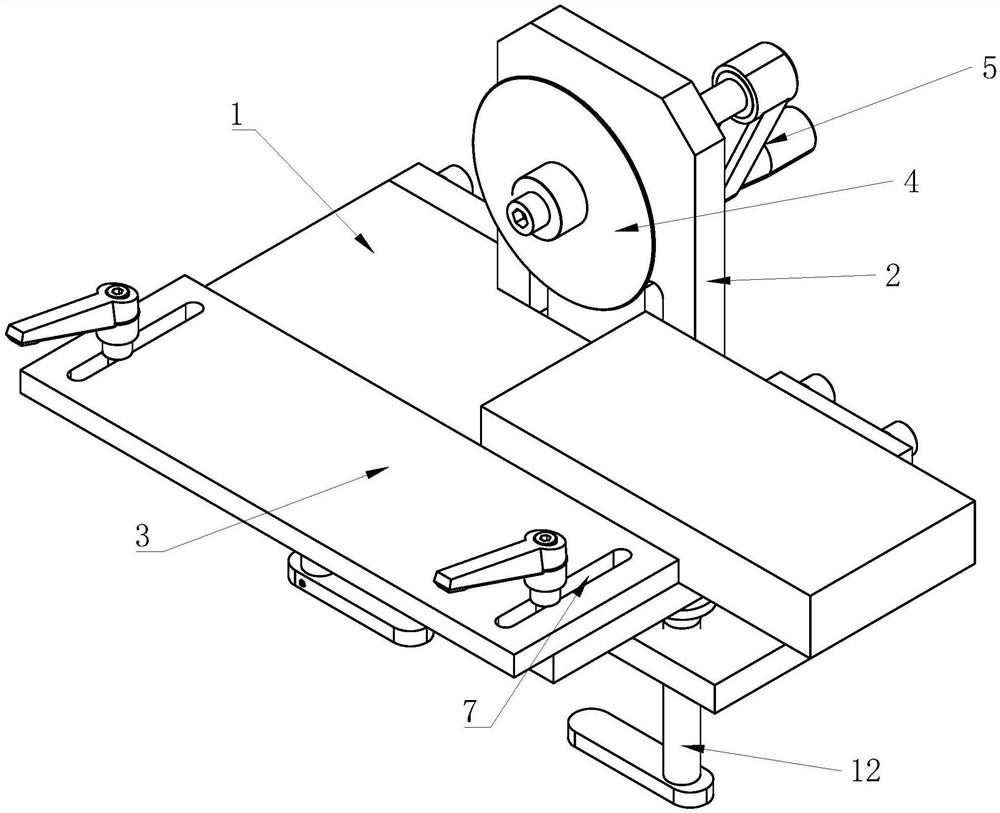 5
1
4
2
3
7
12