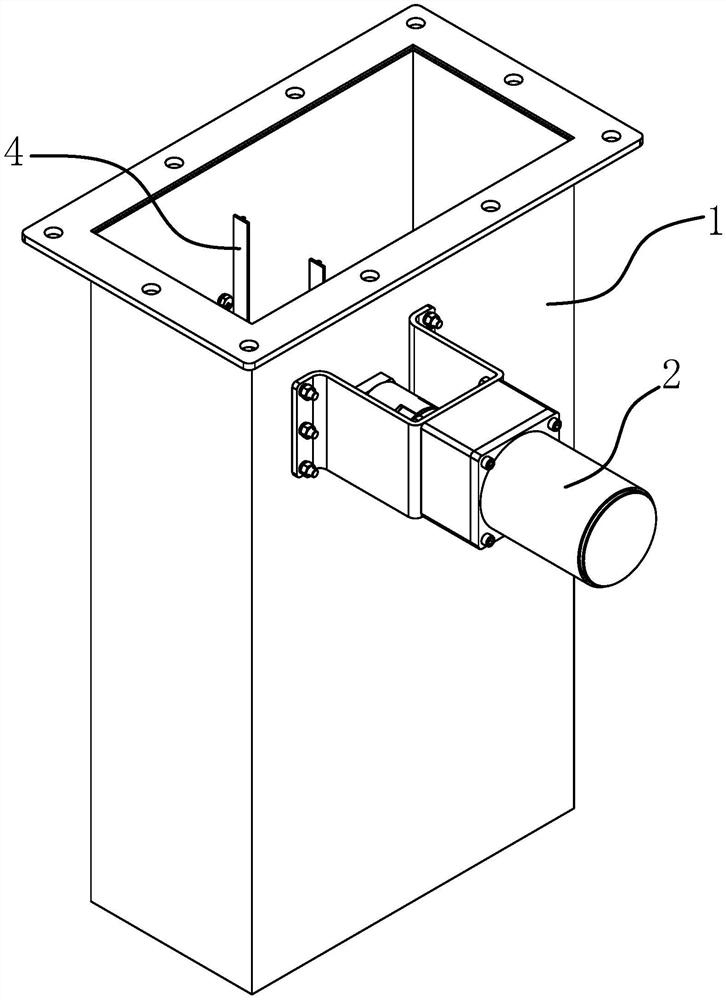 4
1
2