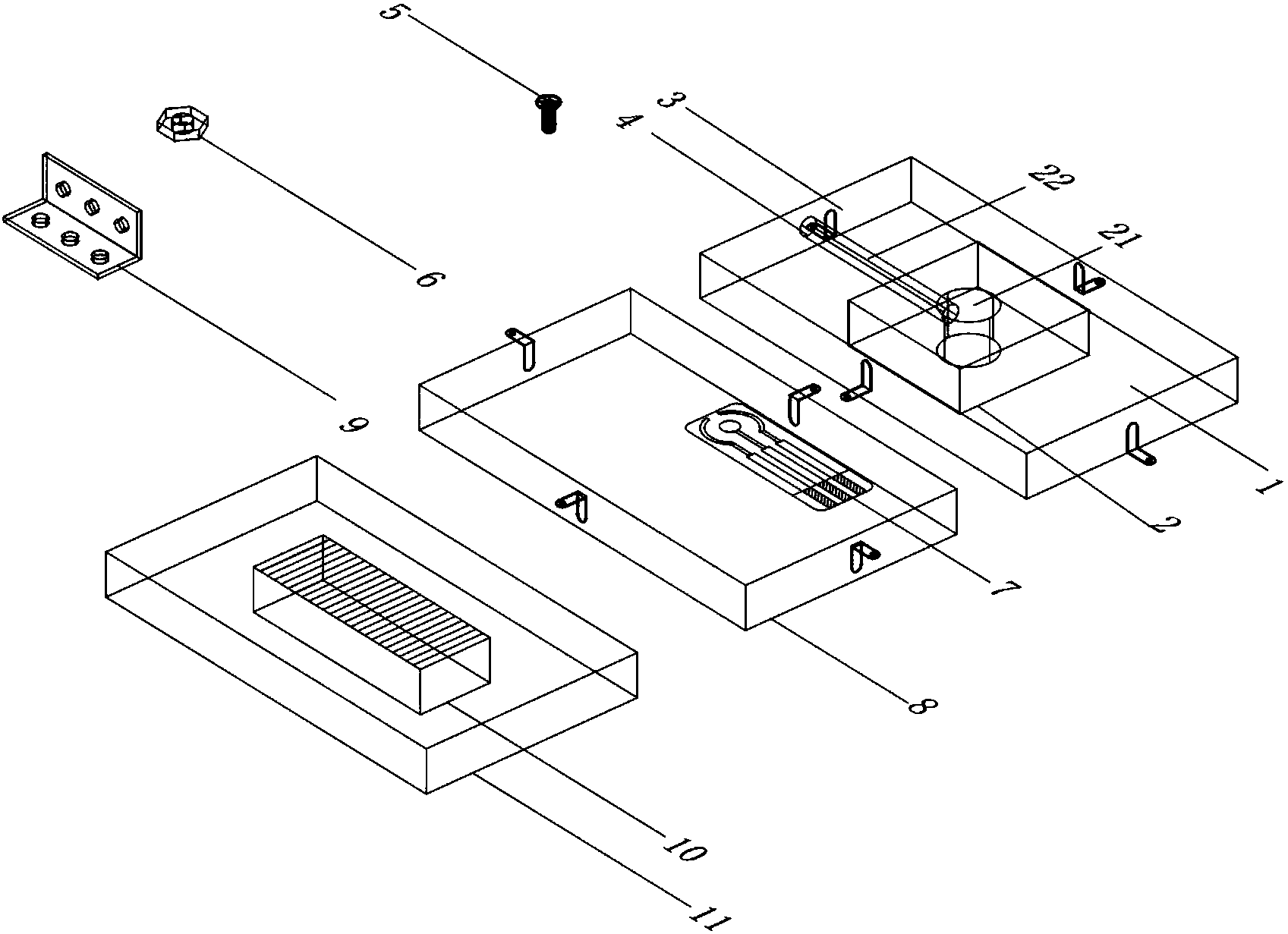 5
3
4
22
21
6
9
1
2
7
8
10
11