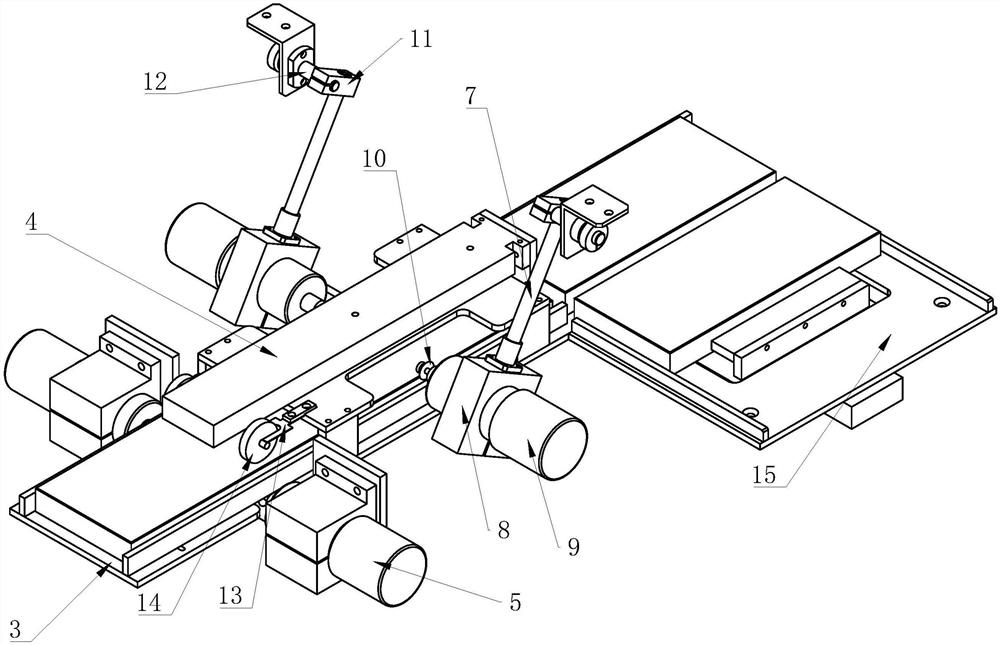 11
12
7
10
4
15
8
9
14
13
5
3