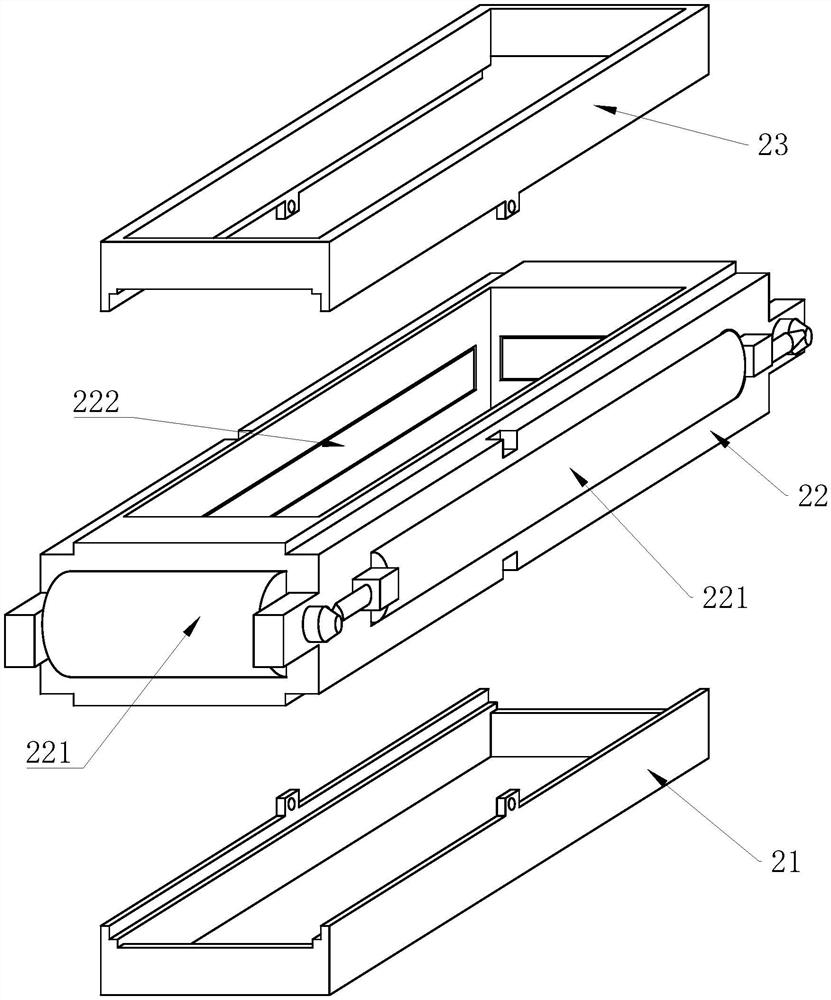 23

222

22

221

221

21