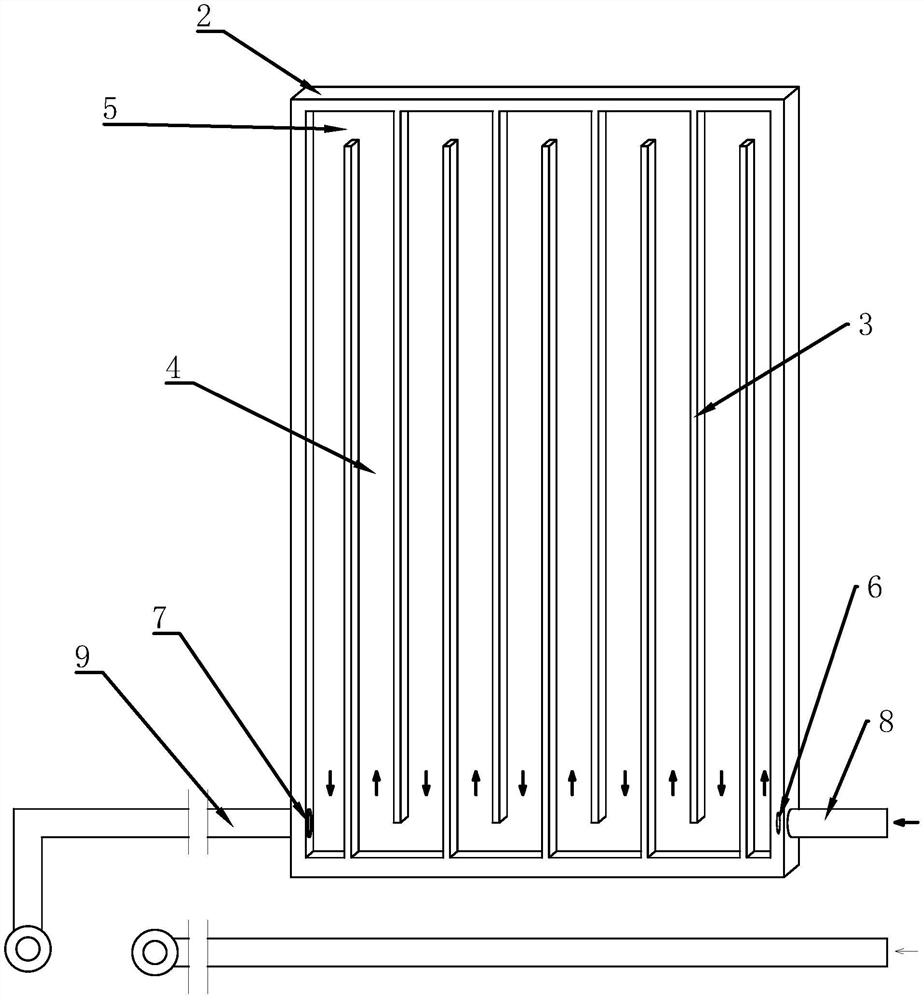 2
5
3
4
6
7
9
8