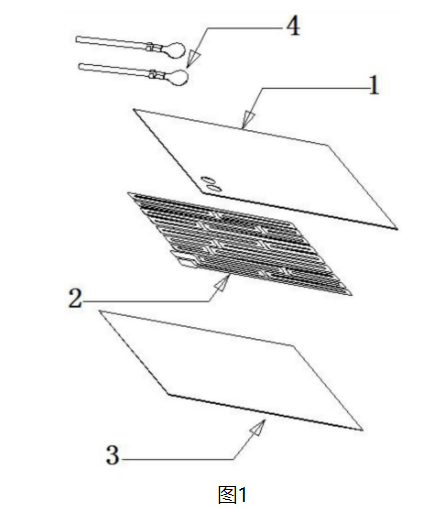 4
1
2
3
图1