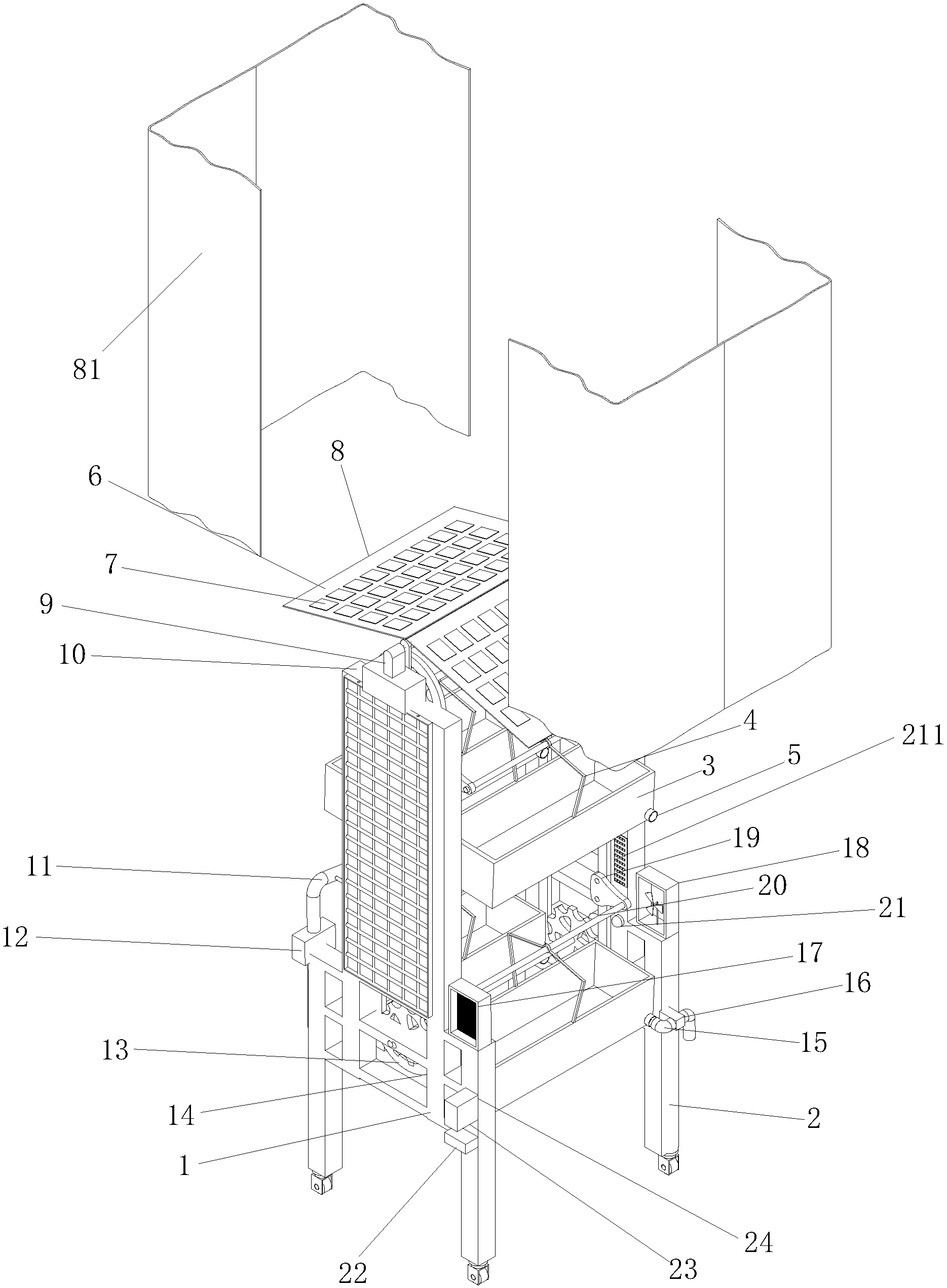 81
8
6
7
9
10
4
211
3
5
19
18
11
20
21
12
17
16
15
13
14
2
1
24
22
23