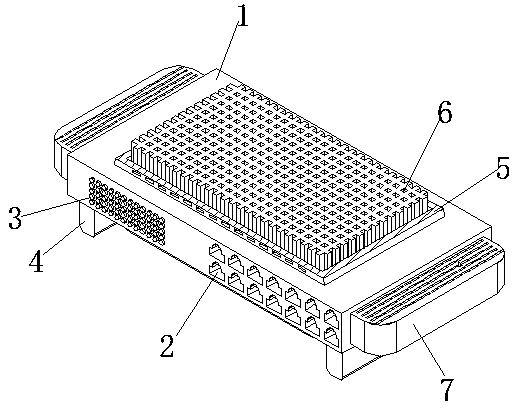 1
6
5
3
4
2
7