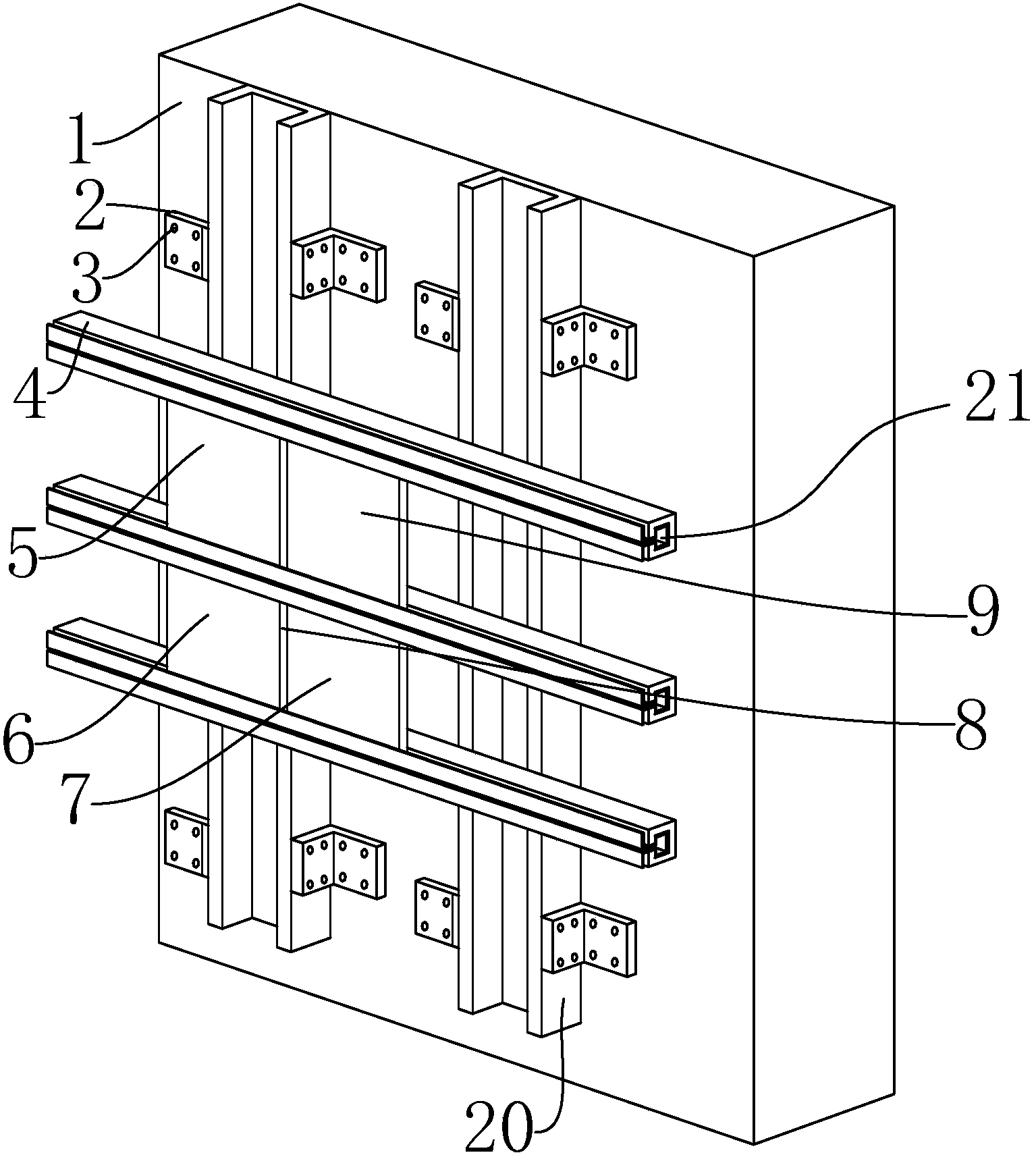 1
2
3
4
21
5
9
6
8
7
20