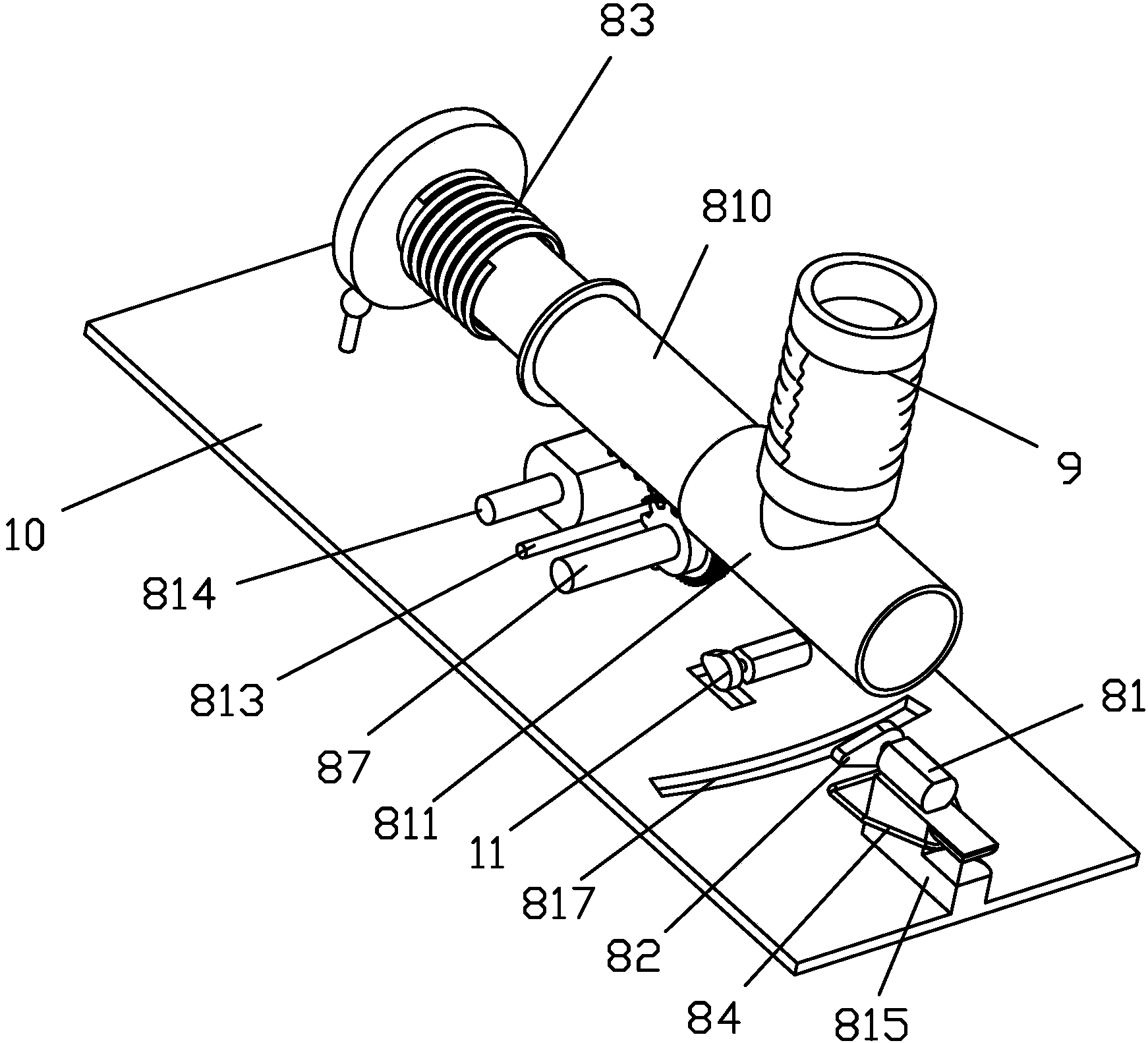 83
810
9
10
814
813
87
811
11
817
82
84
815
81