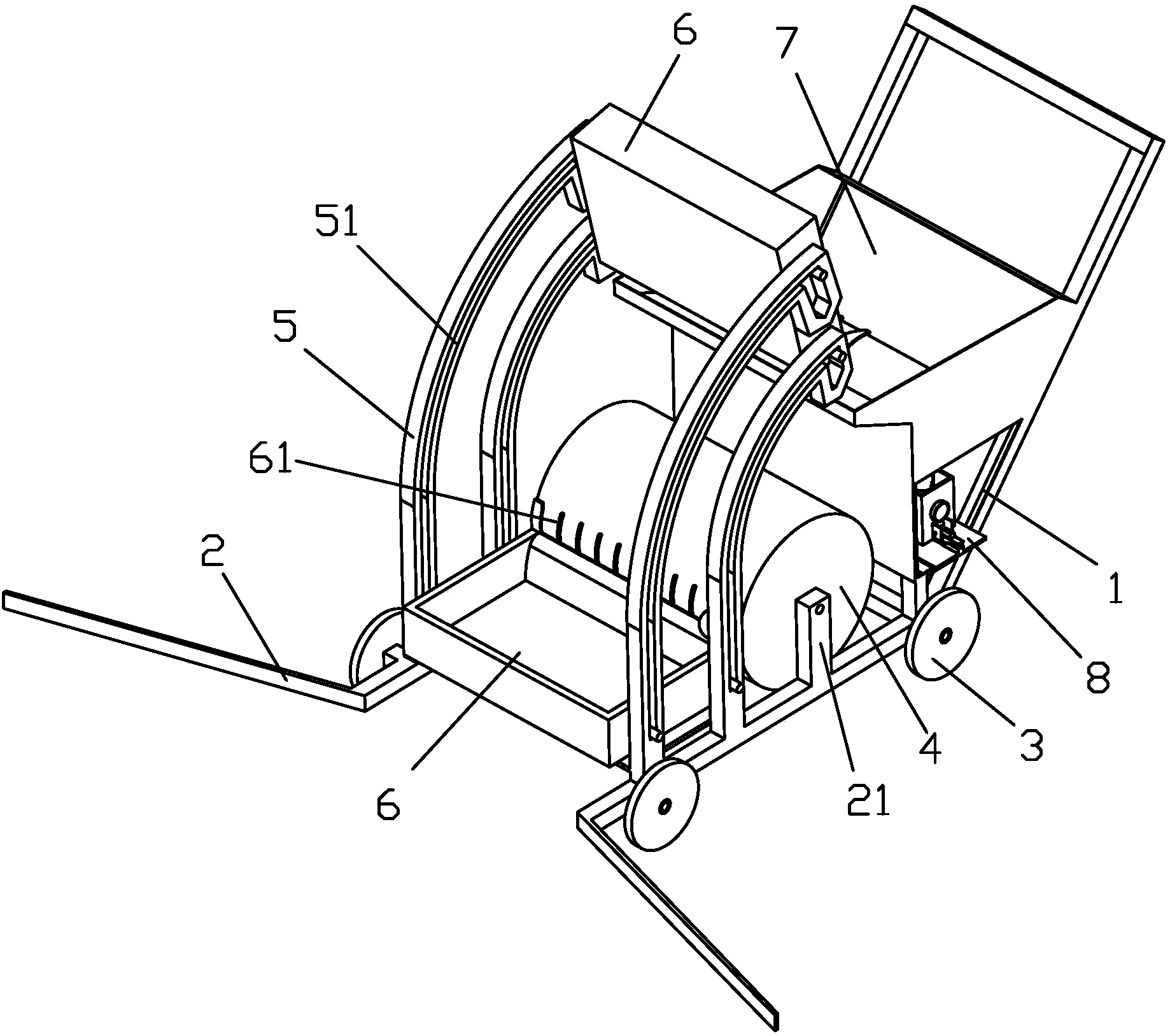 6
7
51
5
61
2
1
8
3
4
21
6