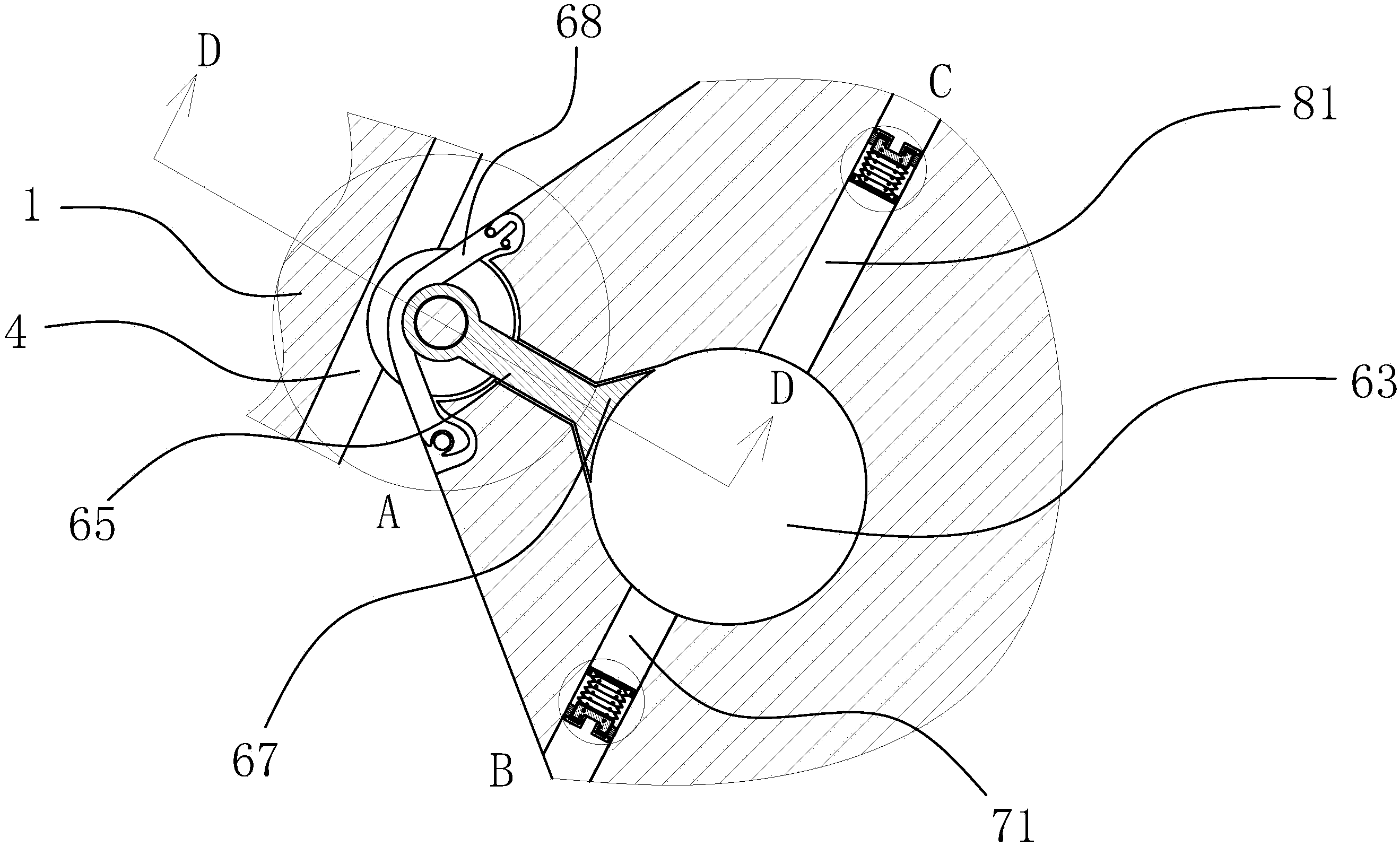 68
D
C
81
1
4
D
63
65
A
67
B
71