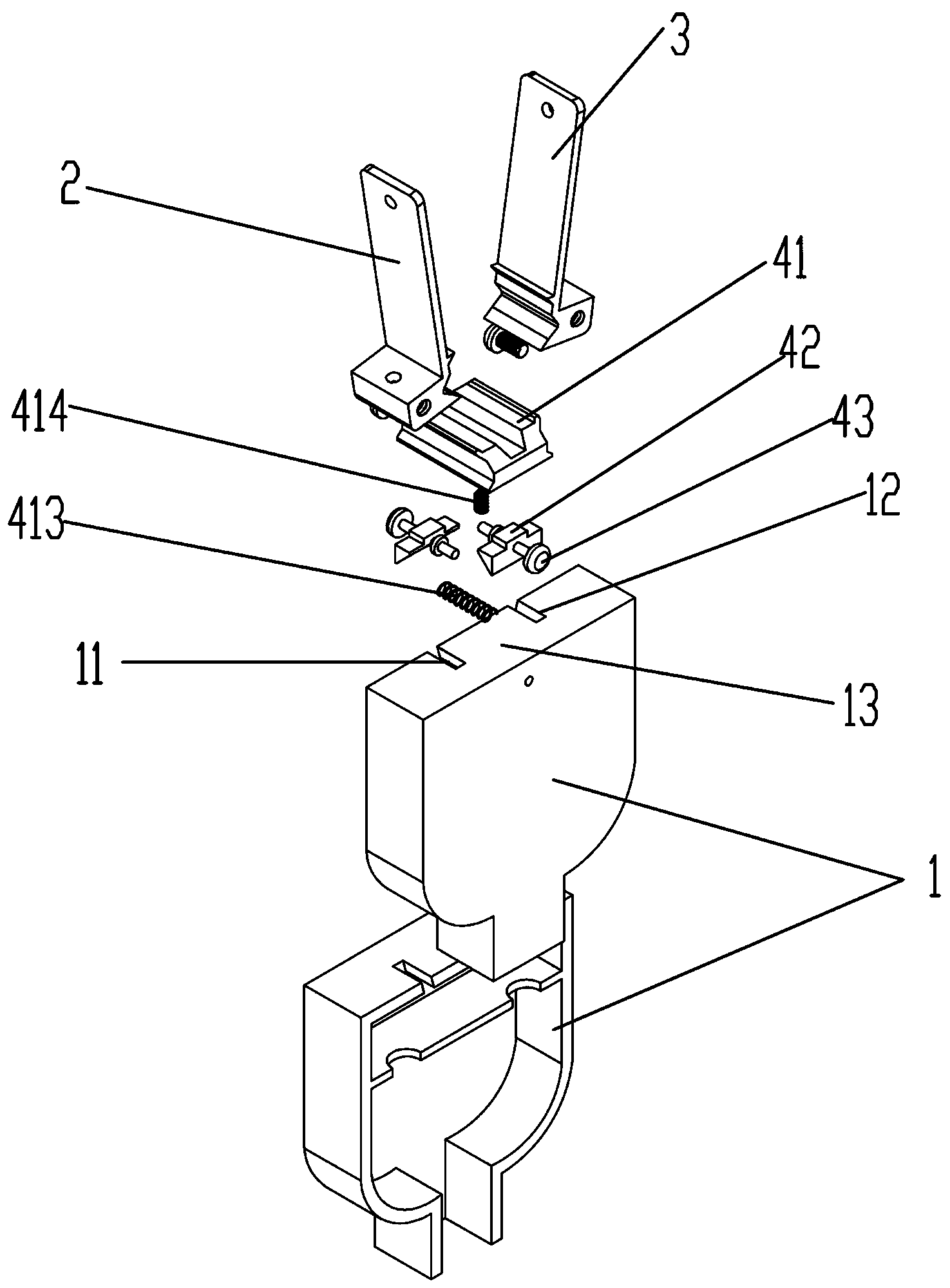 3
2
41
42
414
43
12
413
11
13
1