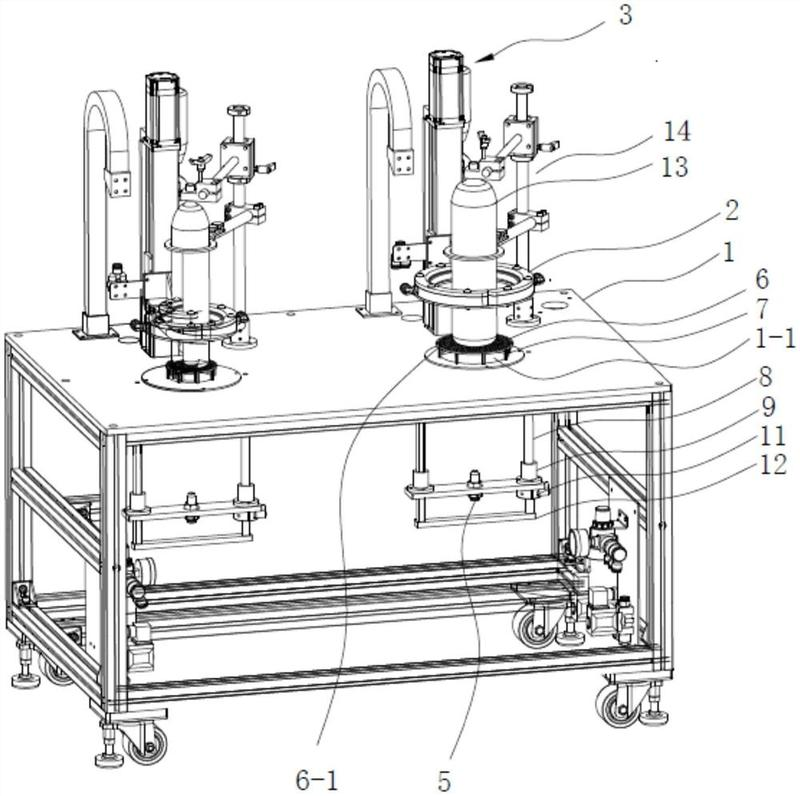 3
14
13
2
1
6
7
1-1
8
9
11
12
6-1
5