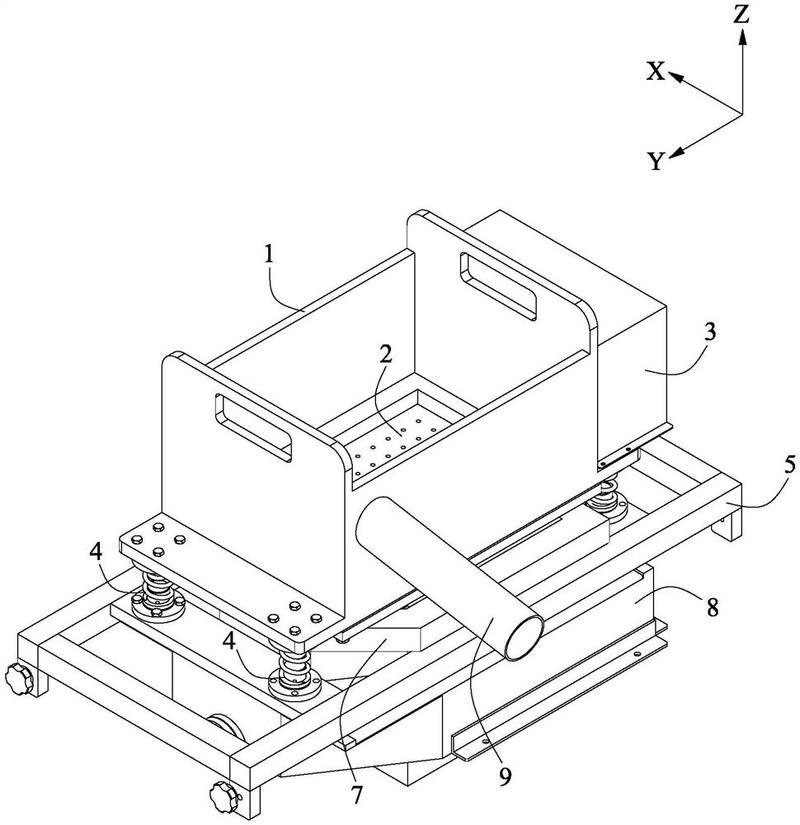 Z
X
Y
1
2
3
5
4
8
4
7
9