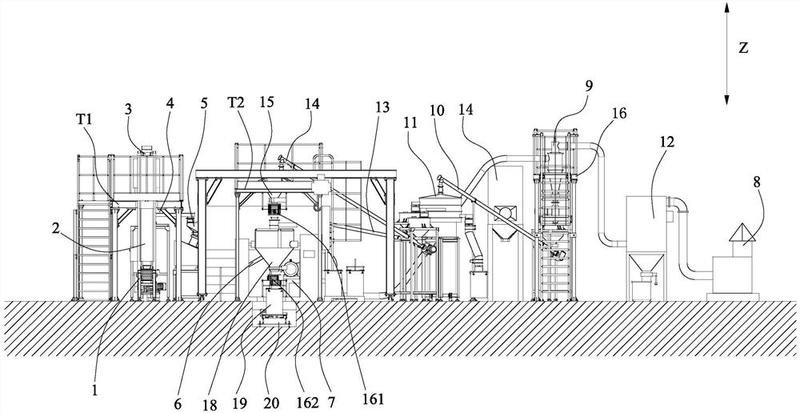 Z

T1 3 4 5 T2 15 14 13 11 10 14 9 16 12 8

2

1 6 18 19 20 162 7 161