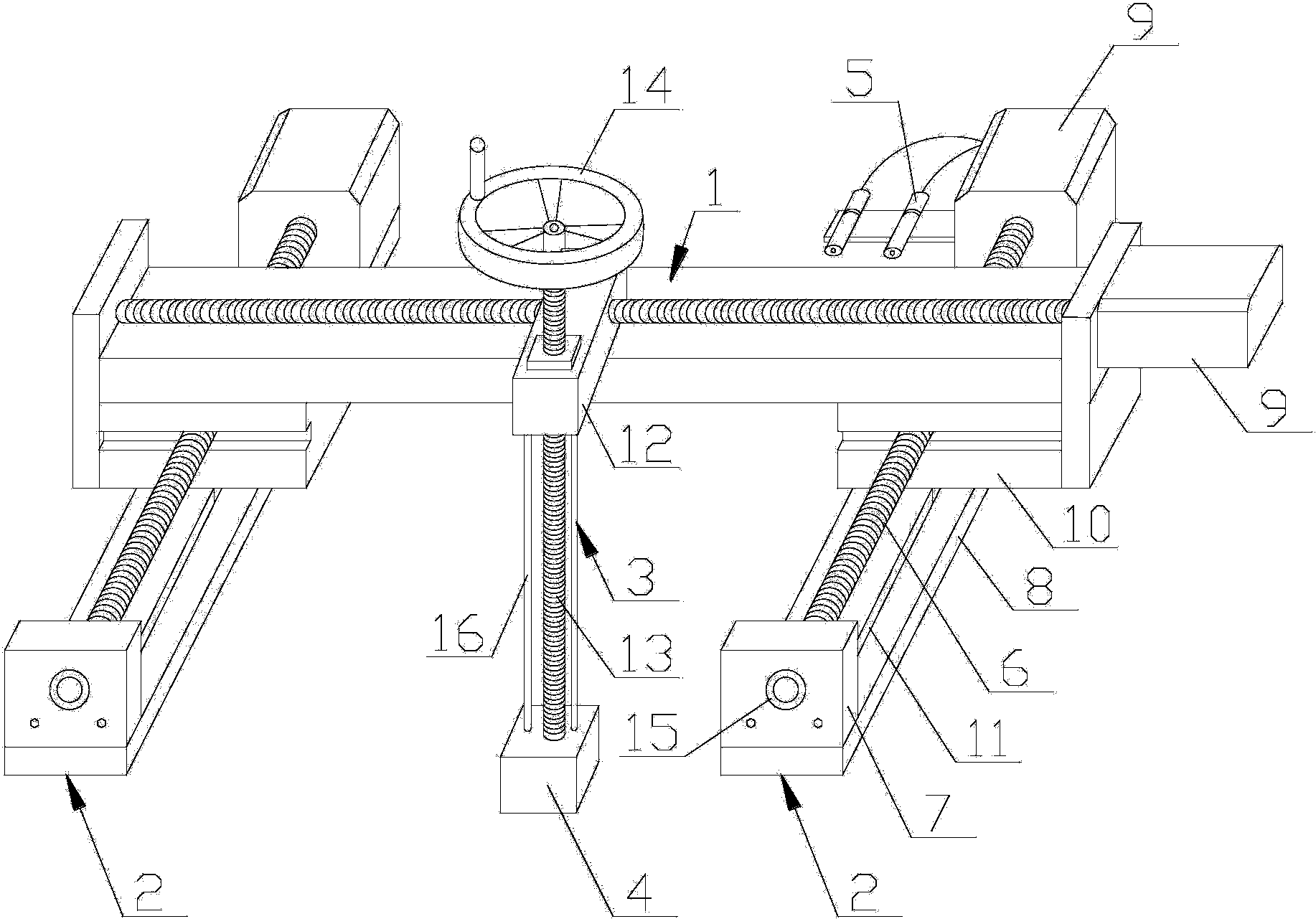 9
14
5
1
9
12
10
3
8
16
13
6
15
11
7
2
4
2