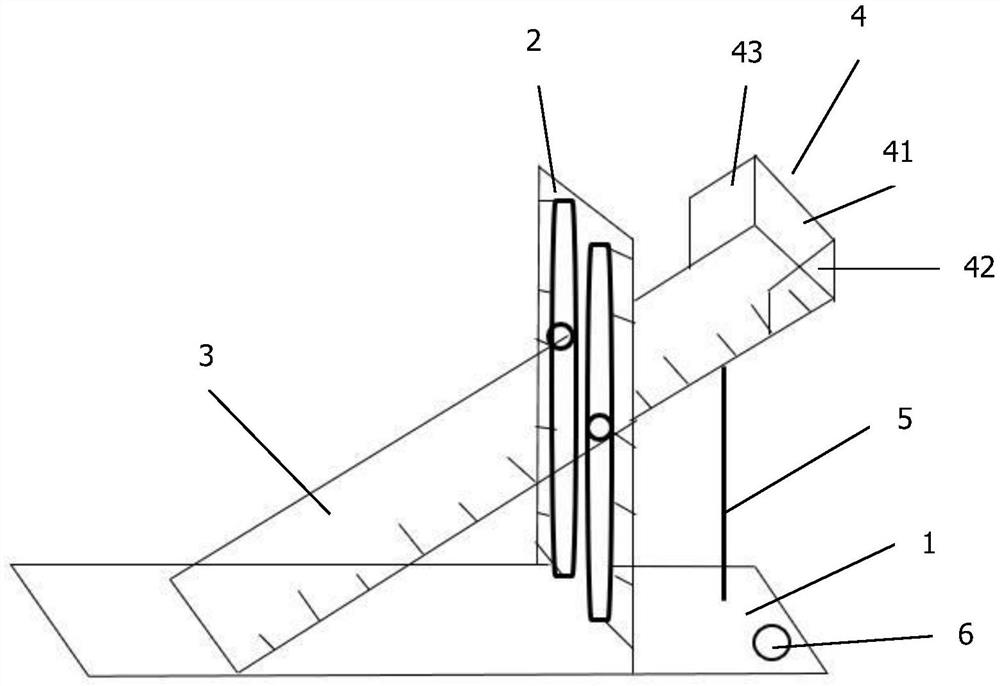 2
43
4
41
42
3
5
1
6