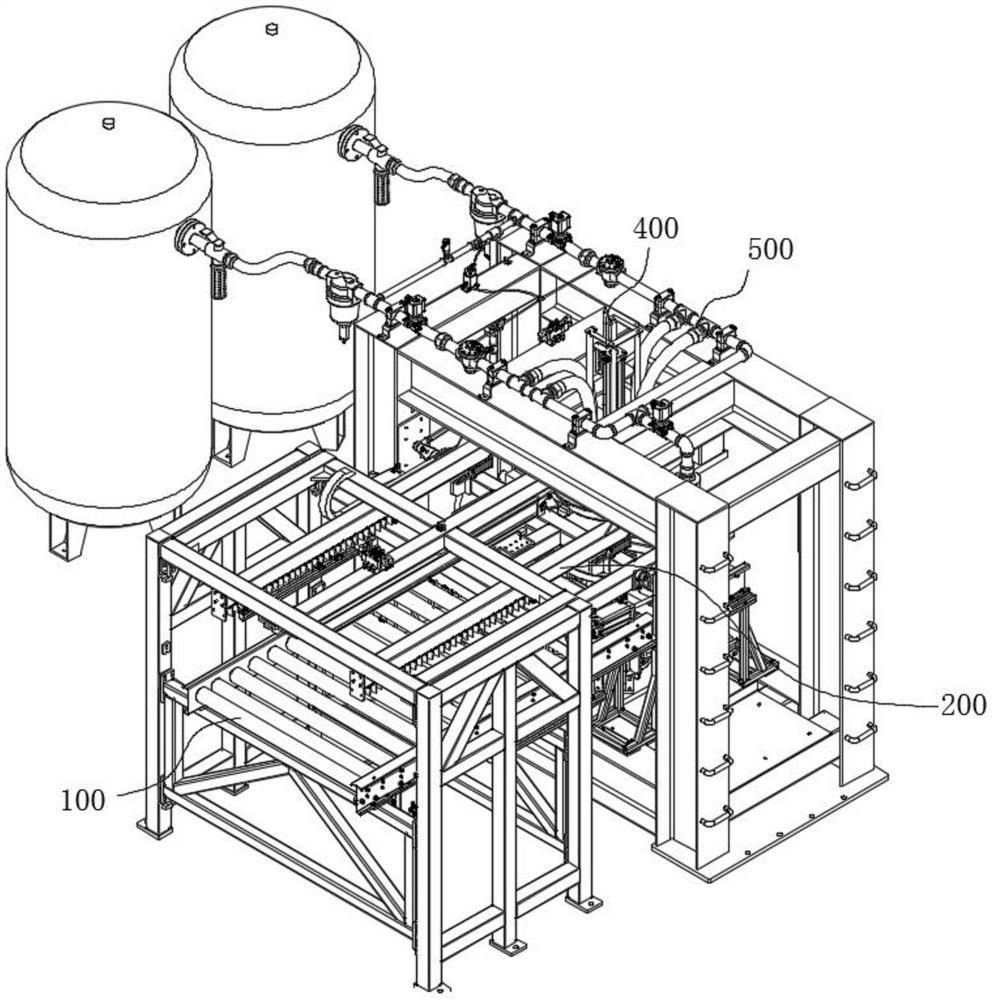 400
500
200
100