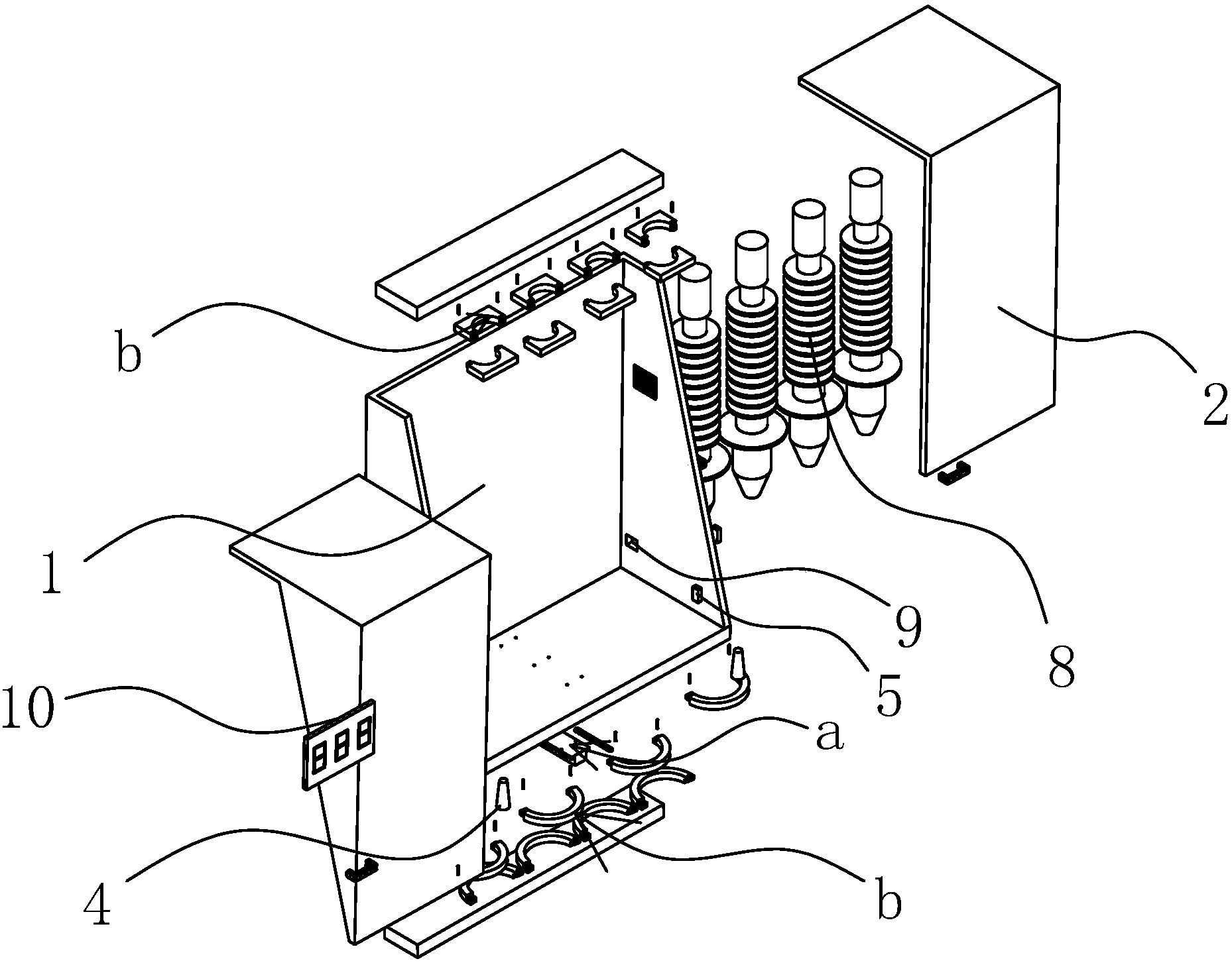 b
2
1
9
8
5
10
a
4
b