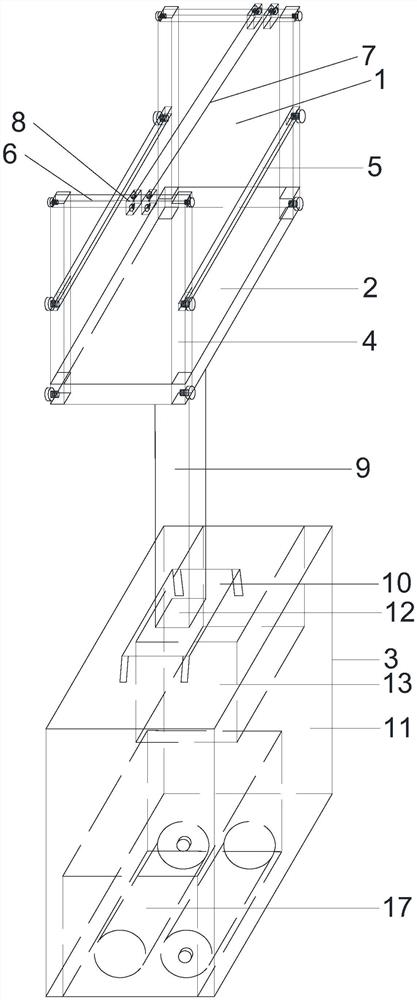 7
1
8
6
5
2
4
9
10
12
3
13
11
17