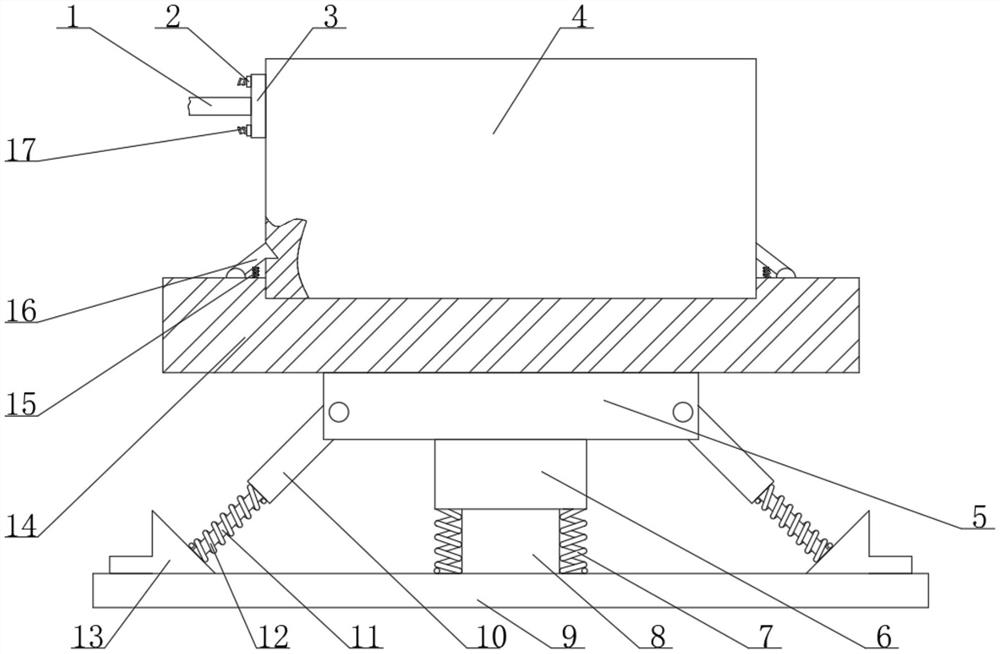 1
2
3
4
17
16
15
14
5
13
12
11
10
9
8
7
6