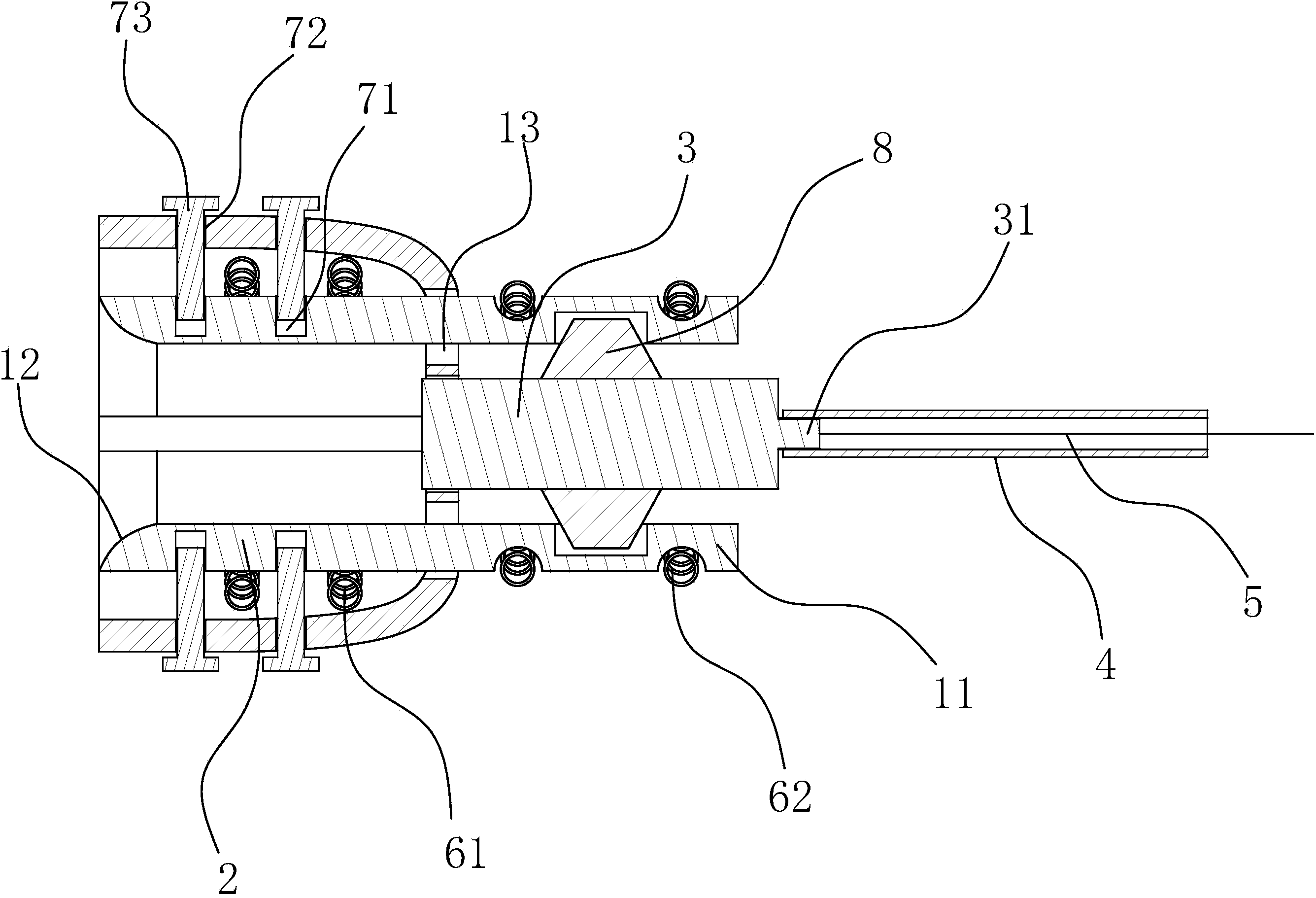 73
72
71
13
3
8
31
12
5
4
11
62
61
2