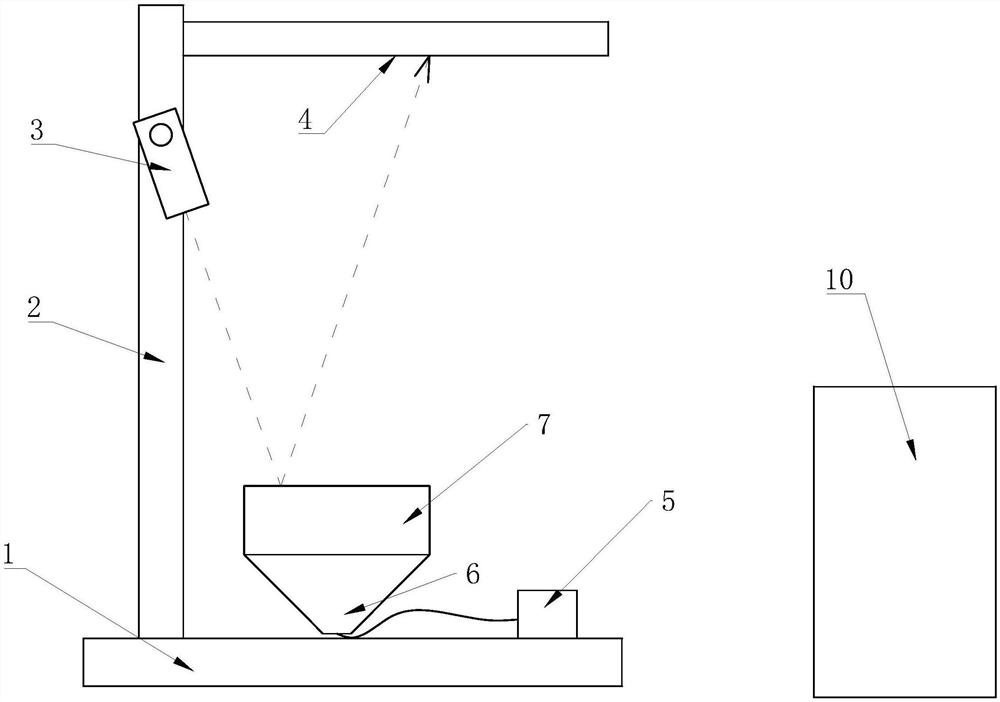 4
3
2
10
7
5
6
1